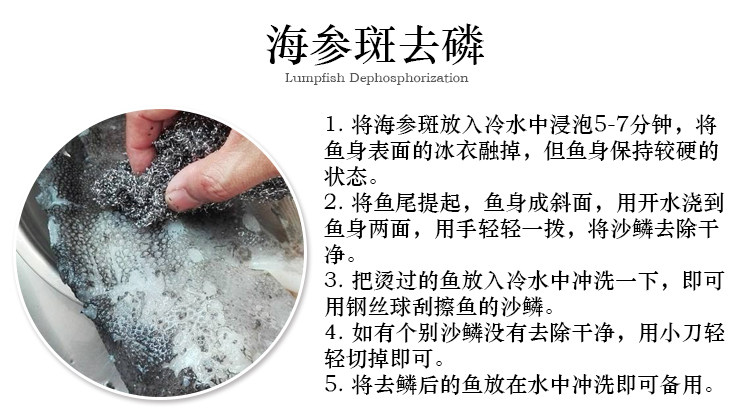 海参斑去磷

Lumpfish Dephosphorization

1. 将海参斑放入冷水中浸泡5-7分钟，将鱼身表面的冰衣融掉，但鱼身保持较硬的状态。
2. 将鱼尾提起，鱼身成斜面，用开水浇到鱼身两面，用手轻轻一拨，将沙鳞去除干净。
3. 把烫过的鱼放入冷水中冲洗一下，即可用钢丝球刮擦鱼的沙鳞。
4. 如有个别沙鳞没有去除干净，用小刀轻轻切掉即可。
5. 将去鳞后的鱼放在水中冲洗即可备用。