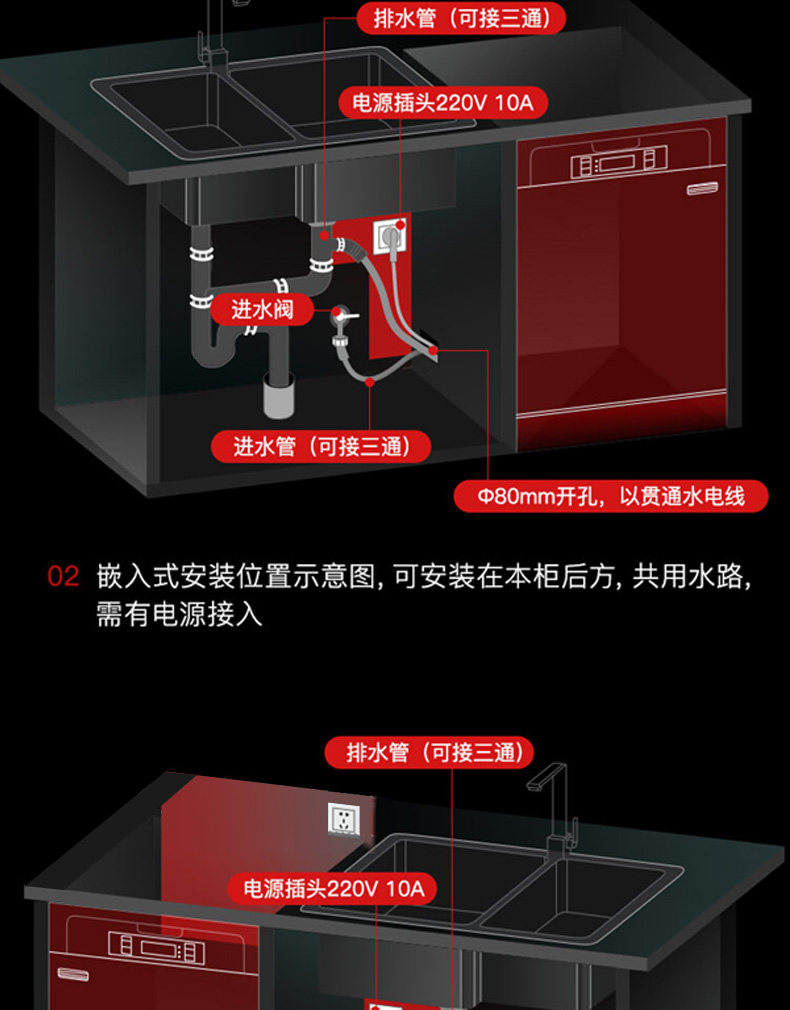 排水管（可接三通）

电源插头220V 10A

进水阀

进水管（可接三通）

Φ80mm开孔，以贯通水电线

02 嵌入式安装位置示意图, 可安装在本柜后方, 共用水路, 需有电源接入

排水管（可接三通）

电源插头220V 10A