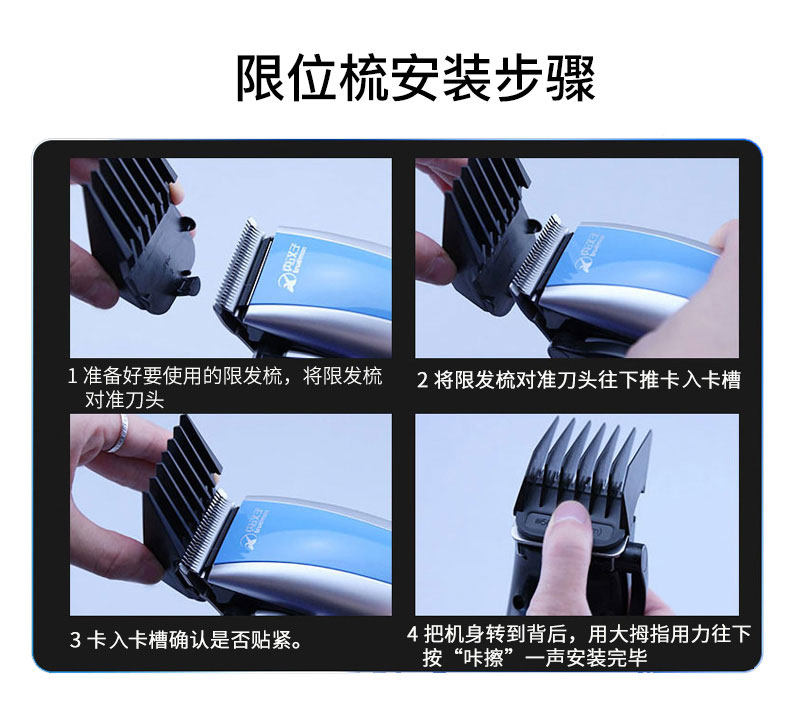 限位梳安装步骤

1 准备好要使用的限发梳，将限发梳对准刀头

2 将限发梳对准刀头往下推卡入卡槽

3 卡入卡槽确认是否贴紧。

4 把机身转到背后，用大拇指用力往下按“咔擦”一声安装完毕