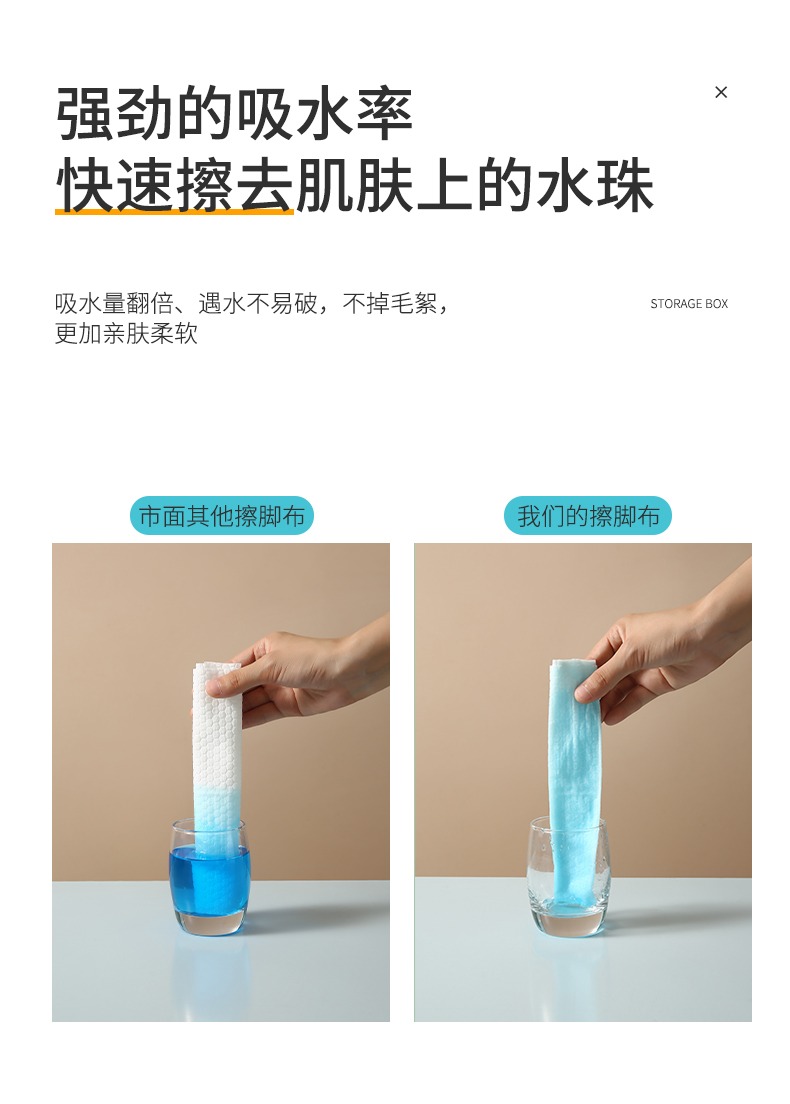 强劲的吸水率
快速擦去肌肤上的水珠

×

吸水量翻倍、遇水不易破，不掉毛絮，更加亲肤柔软

STORAGE BOX

市面其他擦脚布

我们的擦脚布