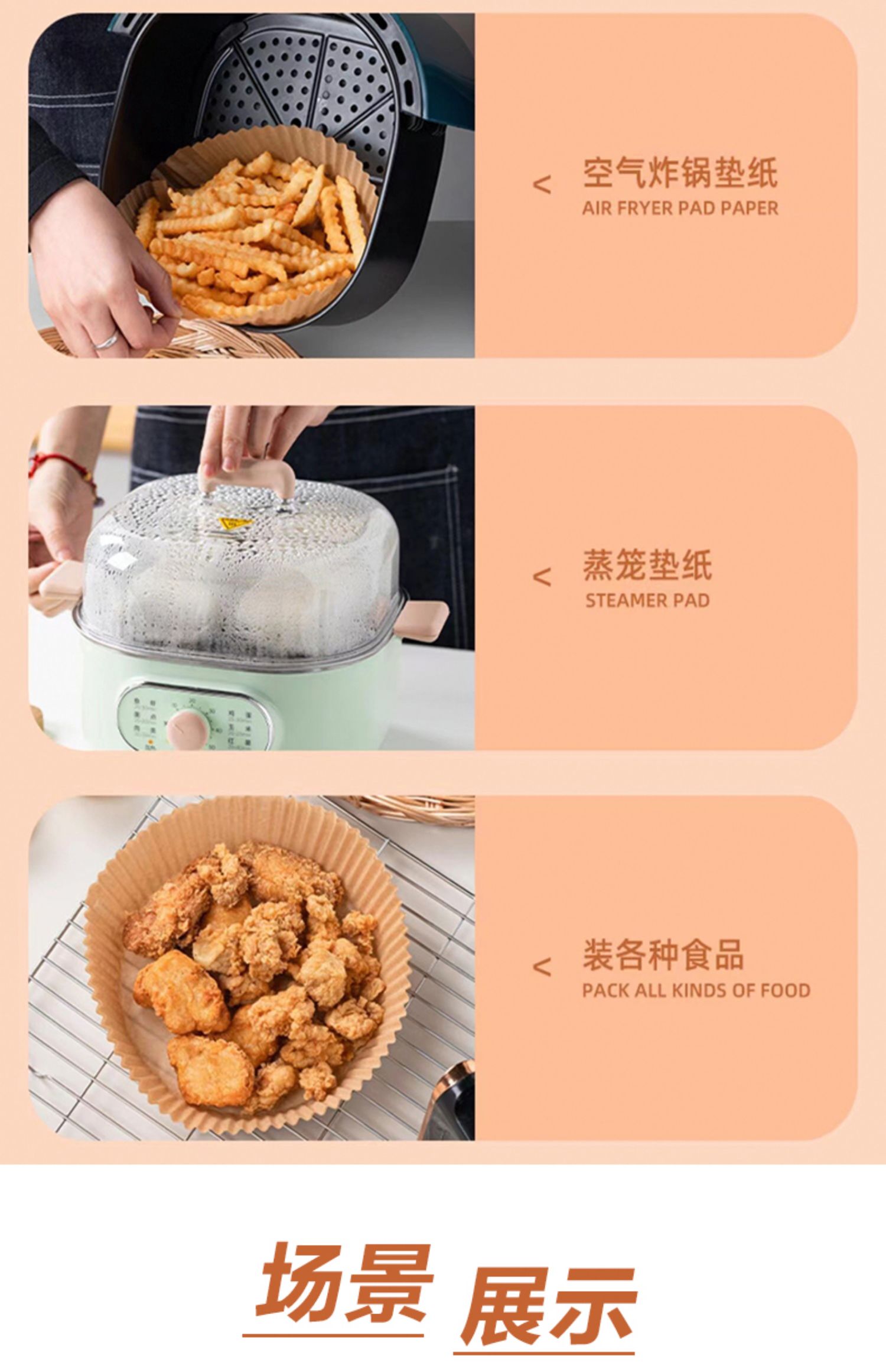 < 空气炸锅垫纸
AIR FRYER PAD PAPER

< 蒸笼垫纸
STEAMER PAD

< 装各种食品
PACK ALL KINDS OF FOOD

场景 展示