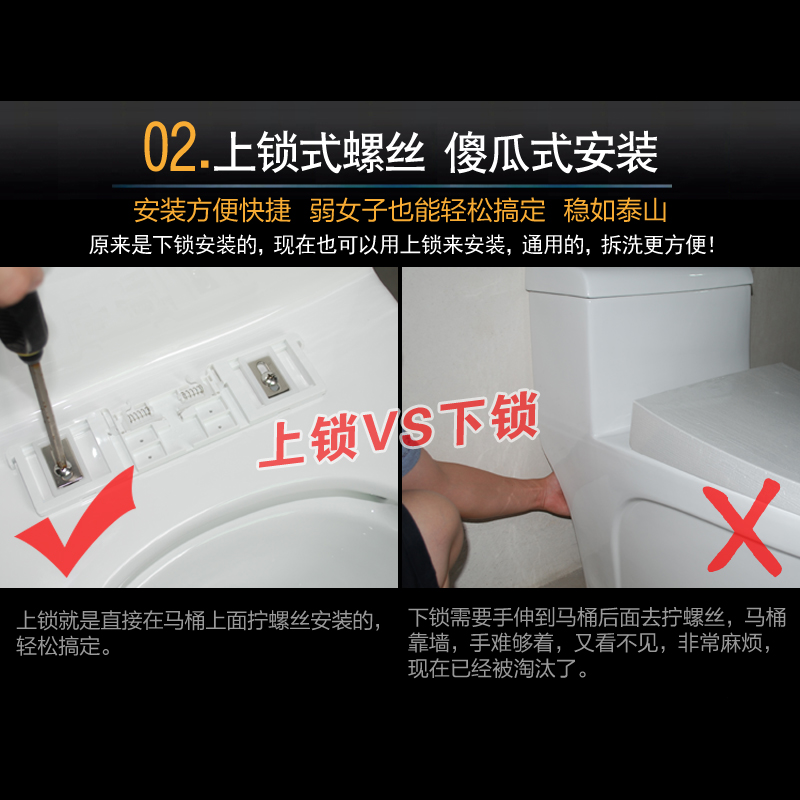 02.上锁式螺丝 傻瓜式安装

安装方便快捷 弱女子也能轻松搞定 稳如泰山

原来是下锁安装的，现在也可以用上锁来安装，通用的，拆洗更方便！

上锁VS下锁

上锁就是直接在马桶上面拧螺丝安装的，轻松搞定。

下锁需要手伸到马桶后面去拧螺丝，马桶靠墙，手难够着，又看不见，非常麻烦，现在已经被淘汰了。