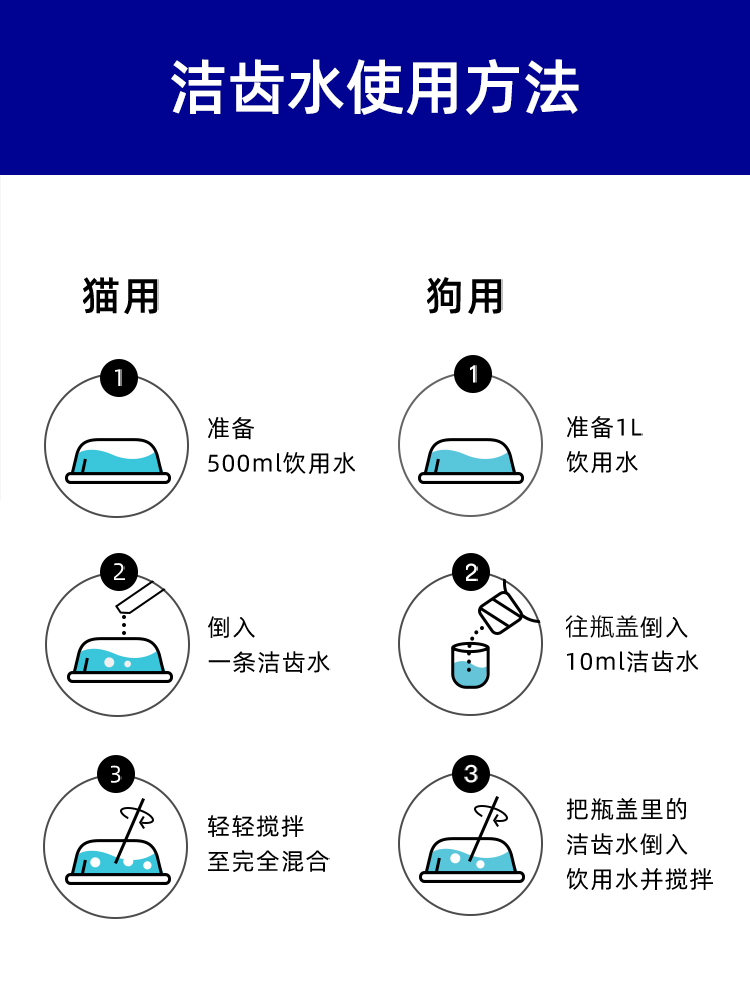 洁齿水使用方法

猫用

1
准备
500ml饮用水

2
倒入
一条洁齿水

3
轻轻搅拌
至完全混合

狗用

1
准备1L
饮用水

2
往瓶盖倒入
10ml洁齿水

3
把瓶盖里的
洁齿水倒入
饮用水并搅拌