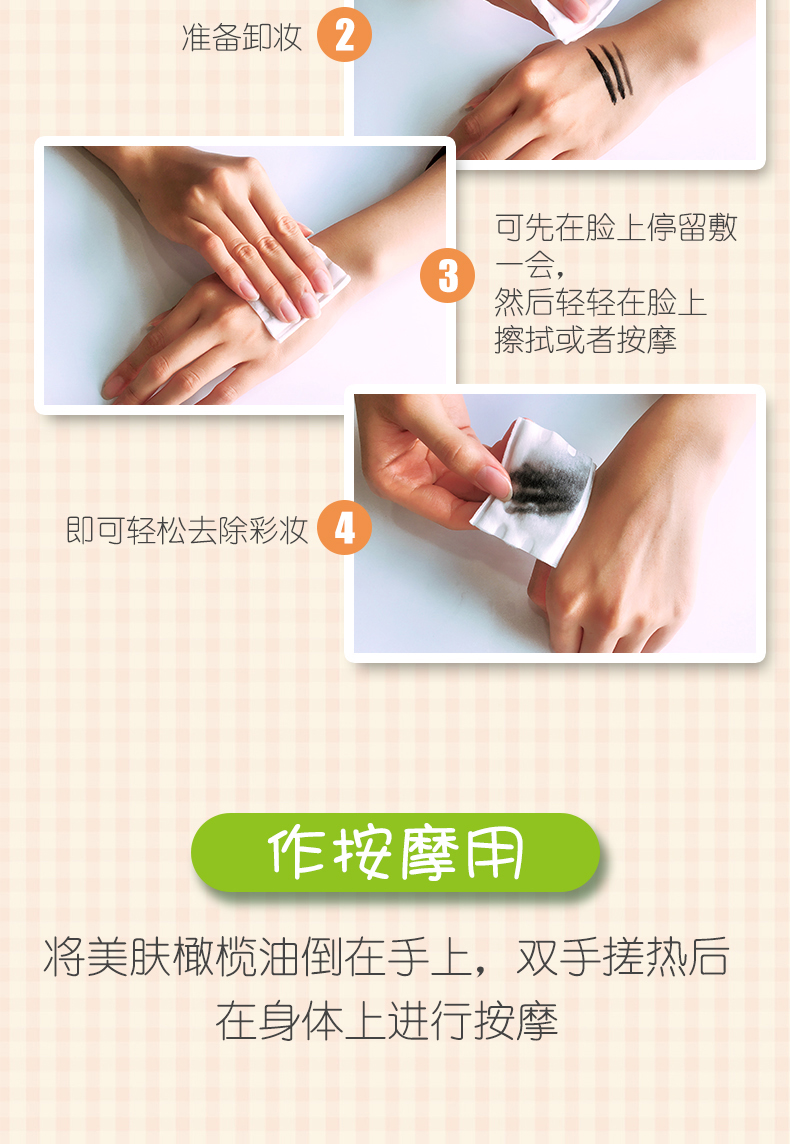 准备卸妆 2

3 可先在脸上停留敷一会，然后轻轻在脸上擦拭或者按摩

即可轻松去除彩妆 4

作按摩用

将美肤橄榄油倒在手上，双手搓热后在身体上进行按摩