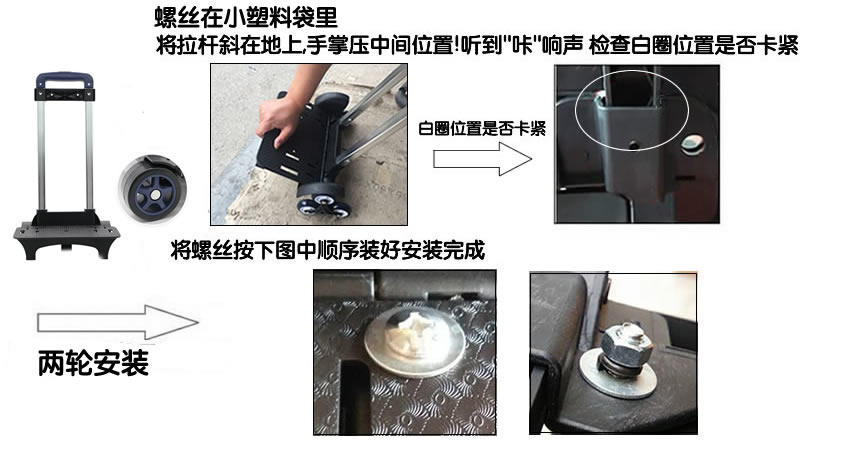 螺丝在小塑料袋里
将拉杆斜在地上,手掌压中间位置!听到"咔"响声 检查白圈位置是否卡紧

白圈位置是否卡紧

将螺丝按下图中顺序装好安装完成

两轮安装