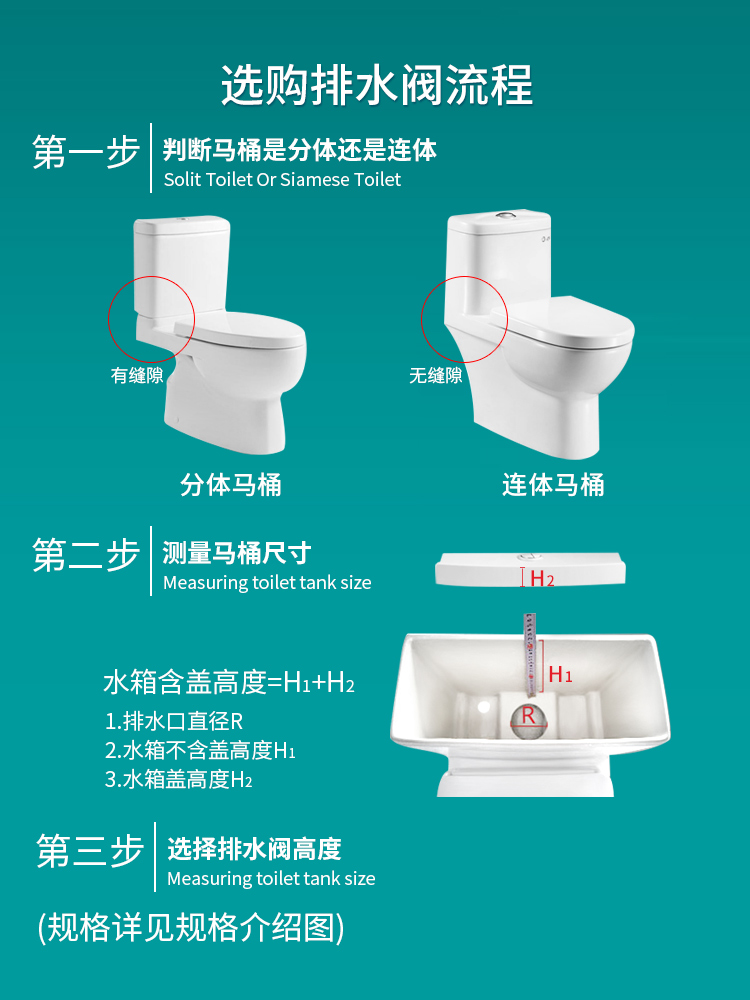 选购排水阀流程

第一步
判断马桶是分体还是连体
Solit Toilet Or Siamese Toilet

有缝隙
无缝隙

分体马桶
连体马桶

第二步
测量马桶尺寸
Measuring toilet tank size

$H_2$

$H_1$

R

水箱含盖高度=$H_1$+$H_2$
1.排水口直径R
2.水箱不含盖高度$H_1$
3.水箱盖高度$H_2$

第三步
选择排水阀高度
Measuring toilet tank size

(规格详见规格介绍图)