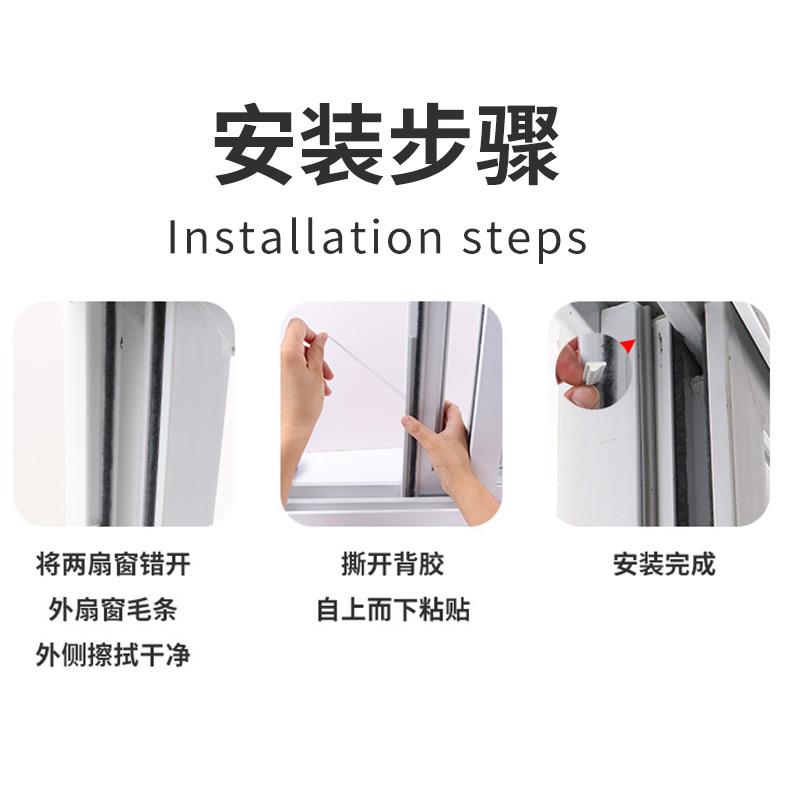 安装步骤

Installation steps

将两扇窗错开
外扇窗毛条
外侧擦拭干净

撕开背胶
自上而下粘贴

安装完成