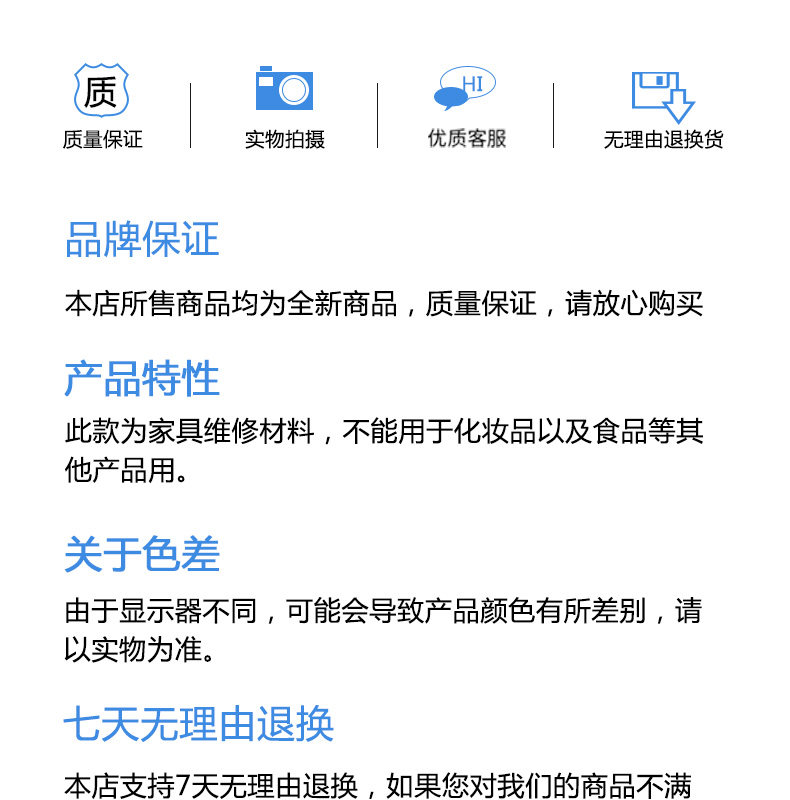 质
质量保证

实物拍摄

HI
优质客服

无理由退换货

品牌保证

本店所售商品均为全新商品，质量保证，请放心购买

产品特性

此款为家具维修材料，不能用于化妆品以及食品等其他产品用。

关于色差

由于显示器不同，可能会导致产品颜色有所差别，请以实物为准。

七天无理由退换

本店支持7天无理由退换，如果您对我们的商品不满