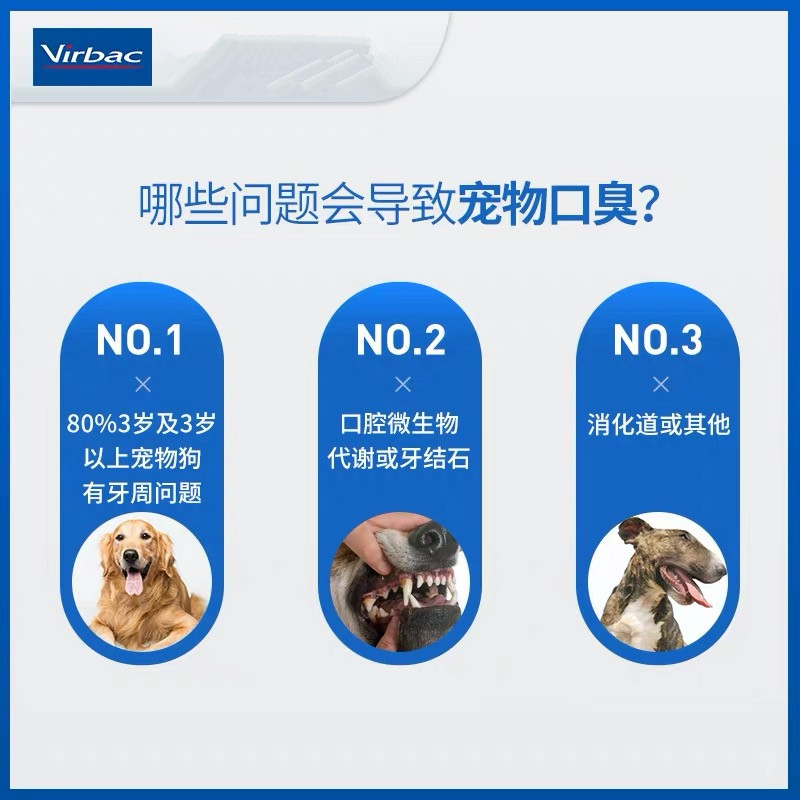 Virbac

哪些问题会导致宠物口臭?

NO.1
×
80%3岁及3岁以上宠物狗有牙周问题

NO.2
×
口腔微生物代谢或牙结石

NO.3
×
消化道或其他