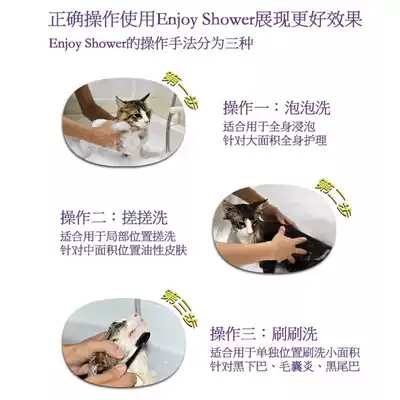 正确操作使用Enjoy Shower展现更好效果

Enjoy Shower的操作手法分为三种

第一步

操作一：泡泡洗

适合用于全身浸泡
针对大面积全身护理

第二步

操作二：搓搓洗

适合用于局部位置搓洗
针对中面积位置油性皮肤

第三步

操作三：刷刷洗

适合用于单独位置刷洗小面积
针对黑下巴、毛囊炎、黑尾巴