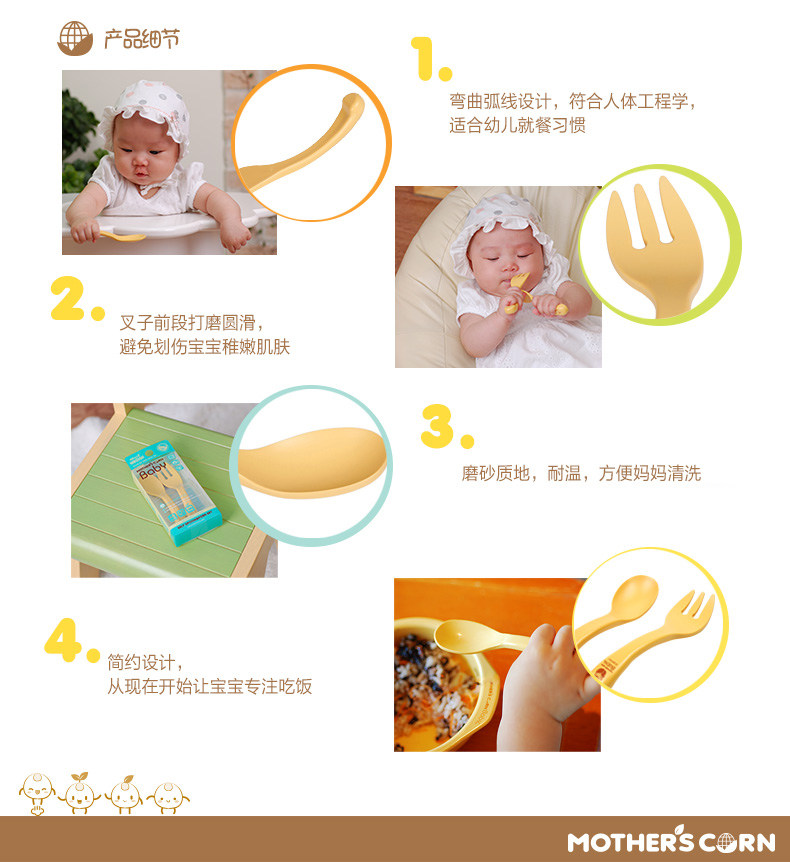 产品细节

1.
弯曲弧线设计，符合人体工程学，适合幼儿就餐习惯

2.
叉子前段打磨圆滑，避免划伤宝宝稚嫩肌肤

Baby

3.
磨砂质地，耐温，方便妈妈清洗

4.
简约设计，从现在开始让宝宝专注吃饭

MOTHER'S CORN