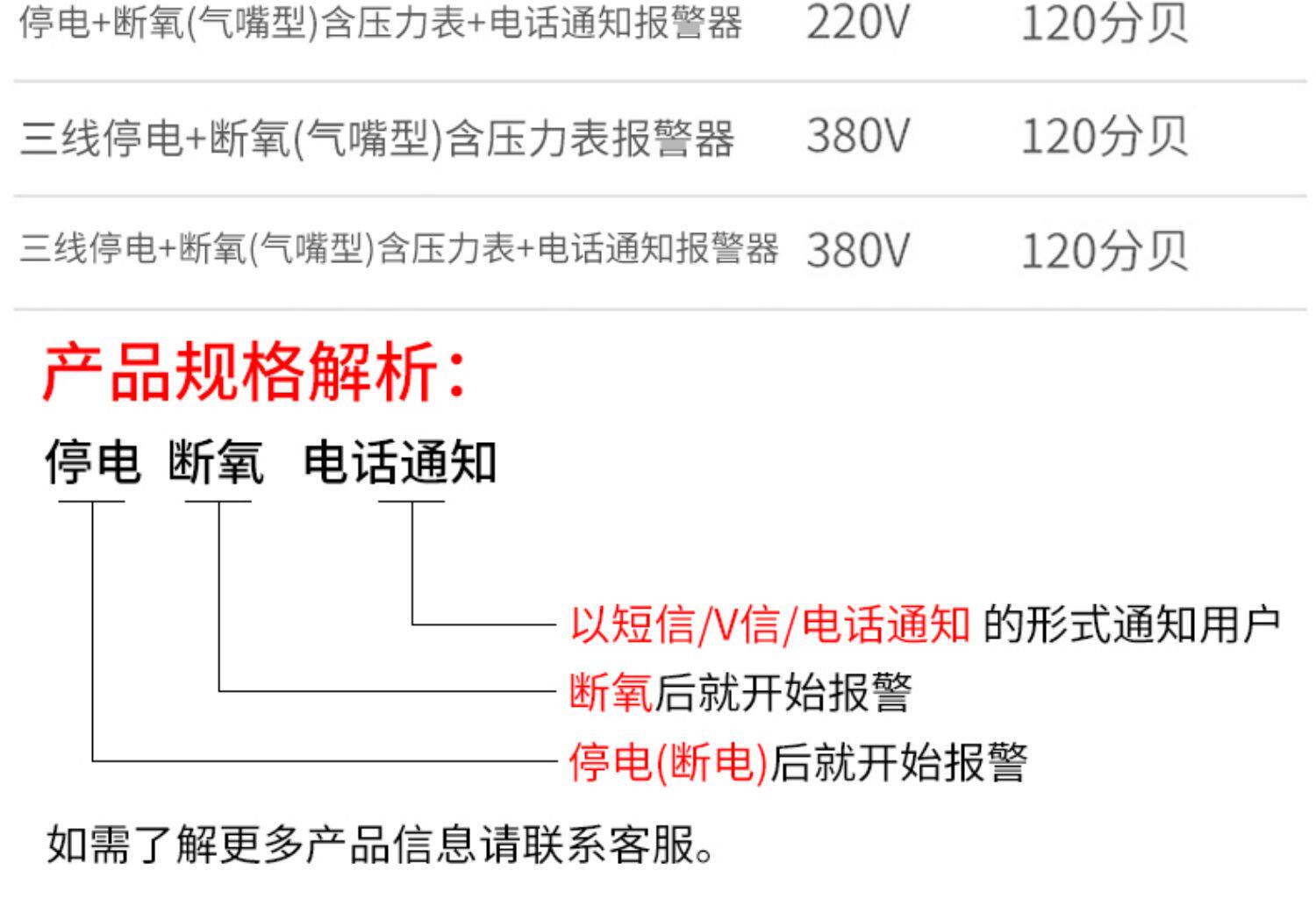 | 停电+断氧(气嘴型)含压力表+电话通知报警器 | 220V | 120分贝 |
|---|---|---|
| 三线停电+断氧(气嘴型)含压力表报警器 | 380V | 120分贝 |
| 三线停电+断氧(气嘴型)含压力表+电话通知报警器 | 380V | 120分贝 |

产品规格解析:

停电 断氧 电话通知

以短信/V信/电话通知 的形式通知用户

断氧后就开始报警

停电(断电)后就开始报警

如需了解更多产品信息请联系客服。