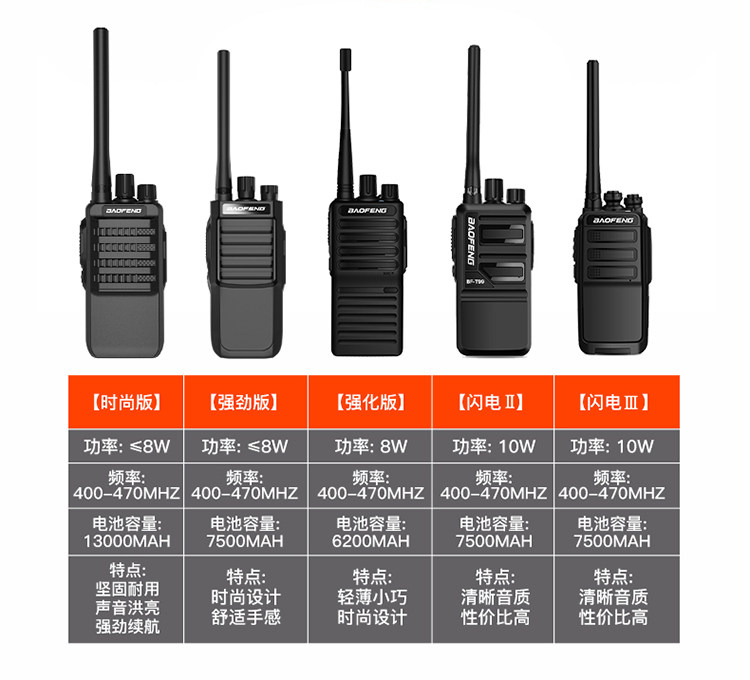 BAOFENG

BAOFENG

BAOFENG

BAOFENG
BF-T99

BAOFENG

| 【时尚版】 | 【强劲版】 | 【强化版】 | 【闪电Ⅱ】 | 【闪电Ⅲ】 |
|---|---|---|---|---|
| 功率: ≤8W | 功率: ≤8W | 功率: 8W | 功率: 10W | 功率: 10W |
| 频率: 400-470MHZ | 频率: 400-470MHZ | 频率: 400-470MHZ | 频率: 400-470MHZ | 频率: 400-470MHZ |
| 电池容量: 13000MAH | 电池容量: 7500MAH | 电池容量: 6200MAH | 电池容量: 7500MAH | 电池容量: 7500MAH |
| 特点: 坚固耐用 声音洪亮 强劲续航 | 特点: 时尚设计 舒适手感 | 特点: 轻薄小巧 时尚设计 | 特点: 清晰音质 性价比高 | 特点: 清晰音质 性价比高 |