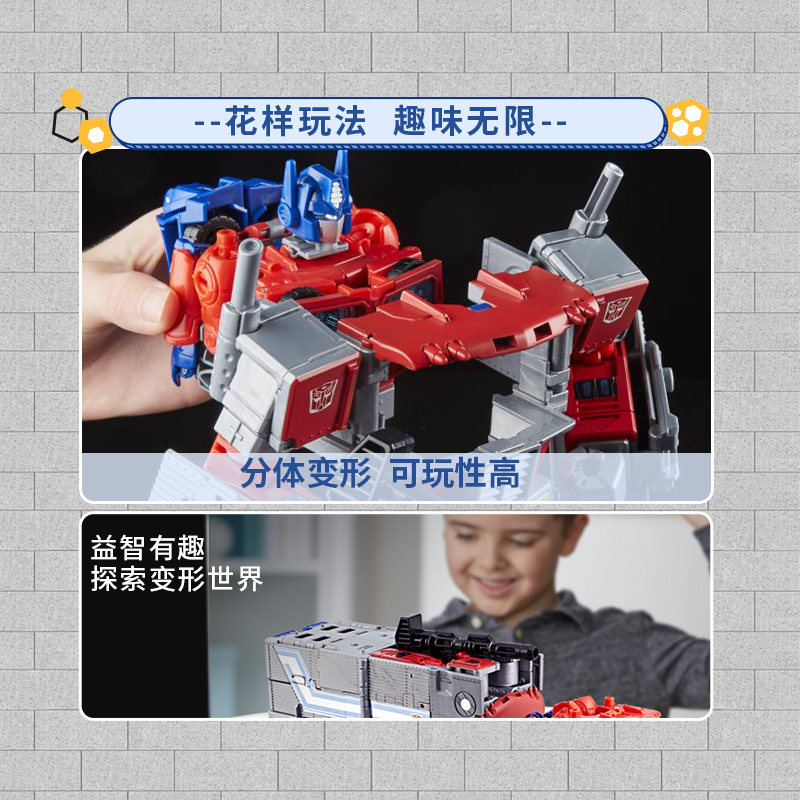 --花样玩法 趣味无限--

分体变形 可玩性高

益智有趣
探索变形世界