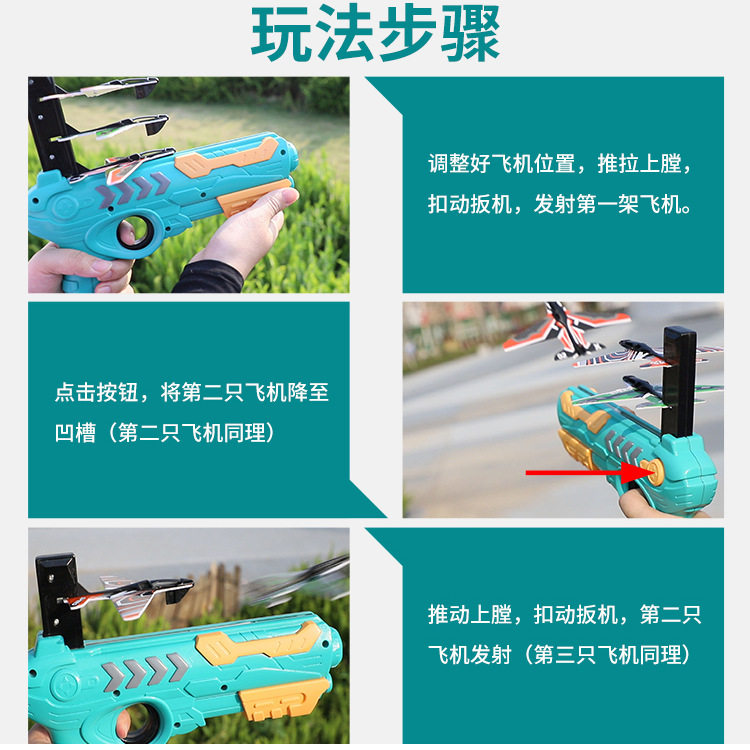 玩法步骤

调整好飞机位置，推拉上膛，扣动扳机，发射第一架飞机。

点击按钮，将第二只飞机降至凹槽（第二只飞机同理）

推动上膛，扣动扳机，第二只飞机发射（第三只飞机同理）