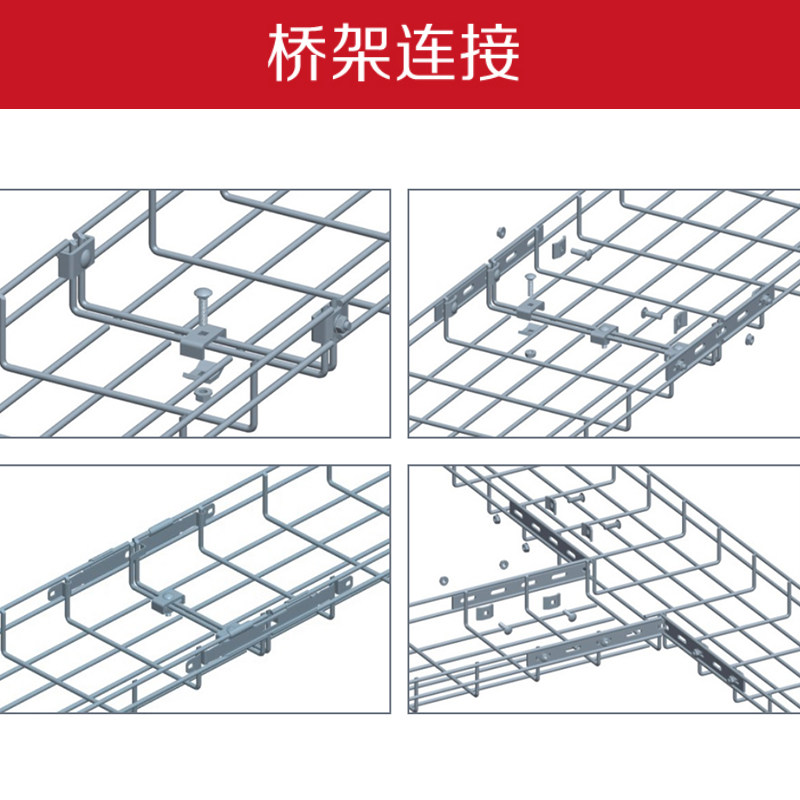 桥架连接