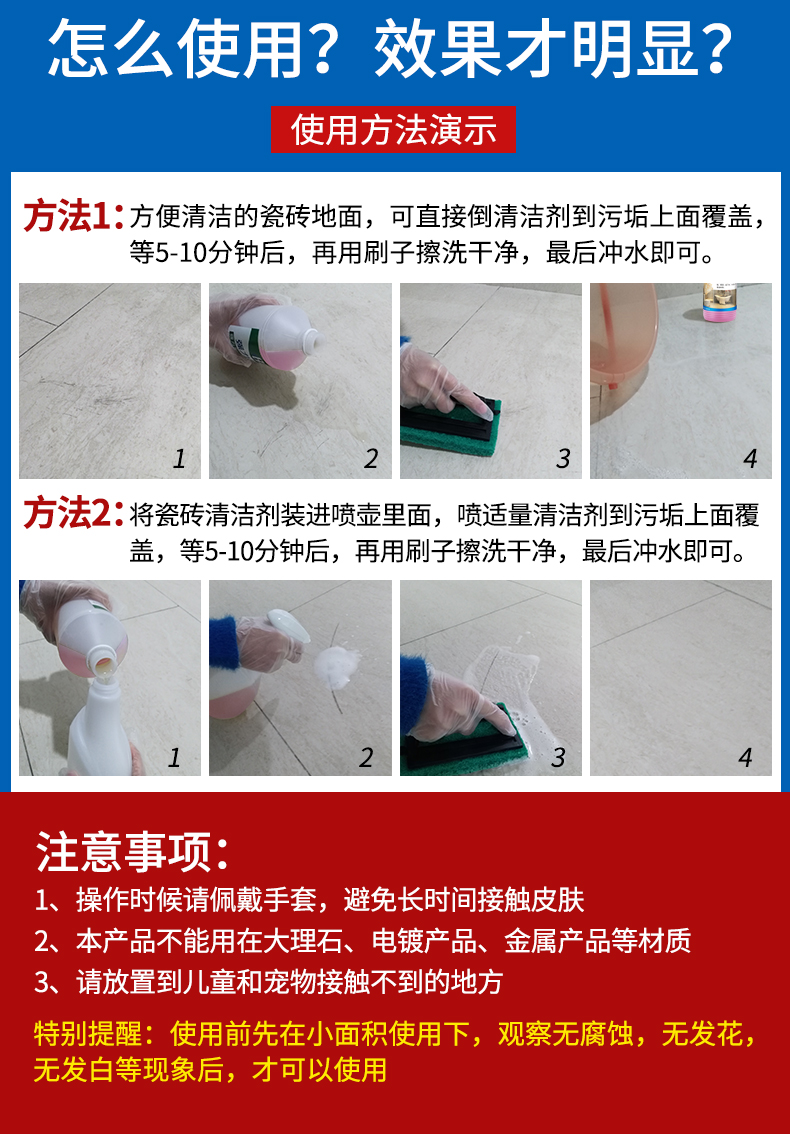 怎么使用？效果才明显？

使用方法演示

方法1：方便清洁的瓷砖地面，可直接倒清洁剂到污垢上面覆盖，等5-10分钟后，再用刷子擦洗干净，最后冲水即可。

1 2 3 4

方法2：将瓷砖清洁剂装进喷壶里面，喷适量清洁剂到污垢上面覆盖，等5-10分钟后，再用刷子擦洗干净，最后冲水即可。

1 2 3 4

注意事项：
1、操作时候请佩戴手套，避免长时间接触皮肤
2、本产品不能用在大理石、电镀产品、金属产品等材质
3、请放置到儿童和宠物接触不到的地方

特别提醒：使用前先在小面积使用下，观察无腐蚀，无发花，无发白等现象后，才可以使用