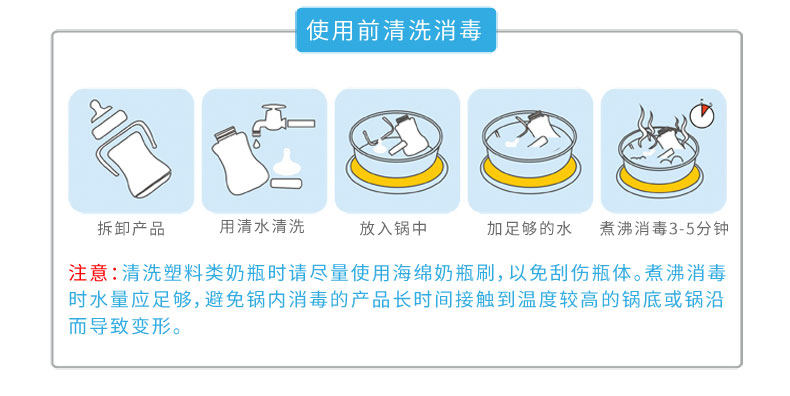 使用前清洗消毒

拆卸产品

用清水清洗

放入锅中

加足够的水

煮沸消毒3-5分钟

注意：清洗塑料类奶瓶时请尽量使用海绵奶瓶刷，以免刮伤瓶体。煮沸消毒时水量应足够，避免锅内消毒的产品长时间接触到温度较高的锅底或锅沿而导致变形。