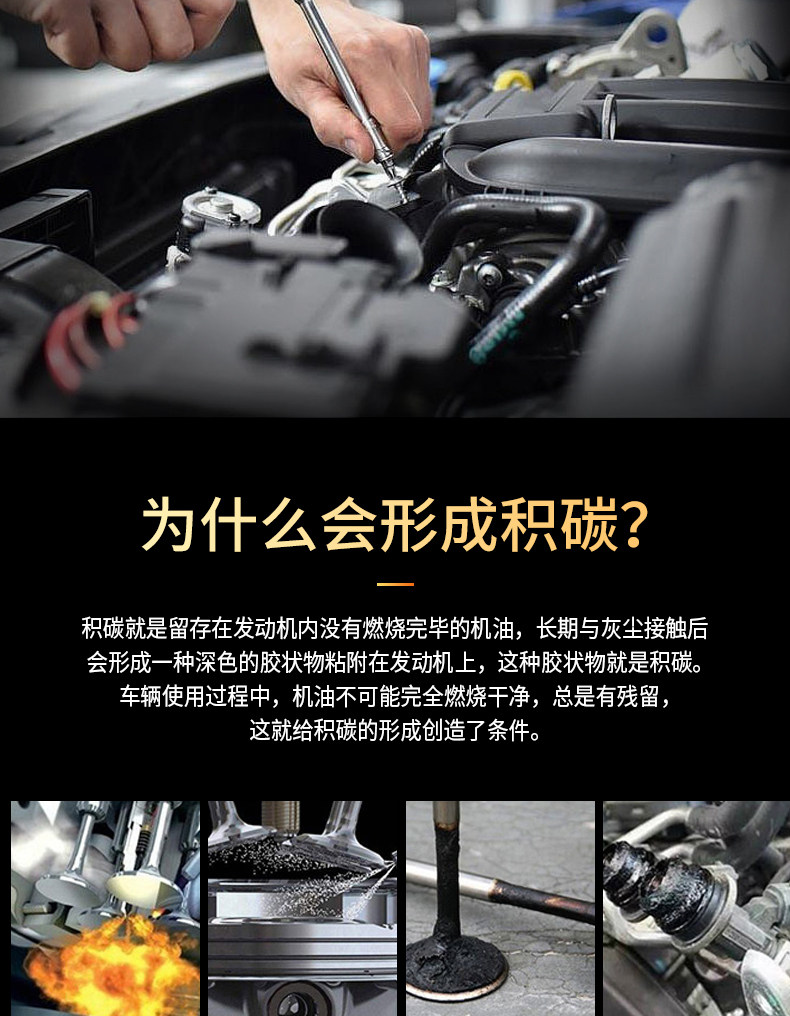 为什么会形成积碳?

积碳就是留存在发动机内没有燃烧完毕的机油，长期与灰尘接触后会形成一种深色的胶状物粘附在发动机上，这种胶状物就是积碳。车辆使用过程中，机油不可能完全燃烧干净，总是有残留，这就给积碳的形成创造了条件。