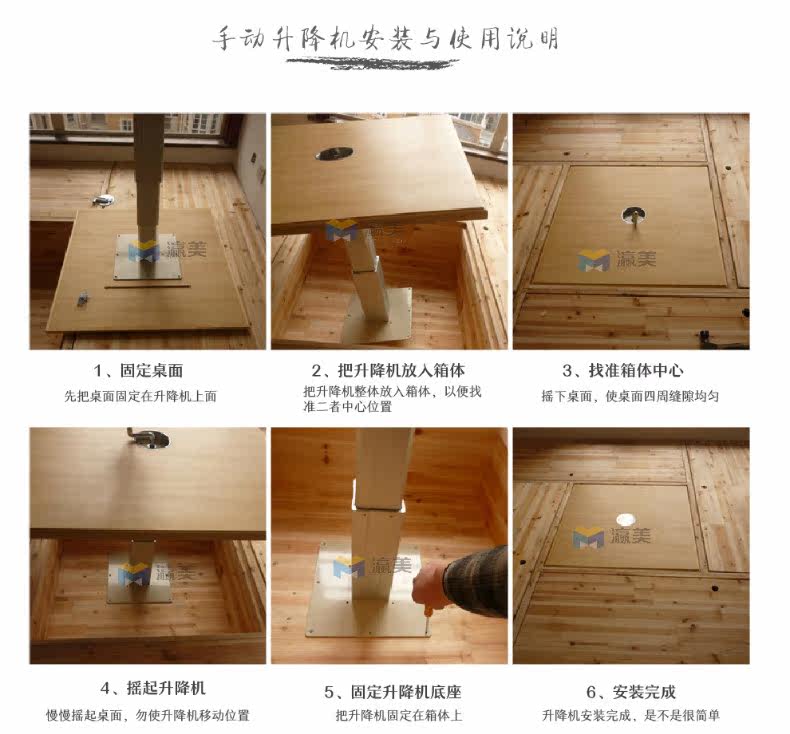 手动升降机安装与使用说明

瀛美

瀛美

瀛美

1、固定桌面
先把桌面固定在升降机上面

2、把升降机放入箱体
把升降机整体放入箱体，以便找准二者中心位置

3、找准箱体中心
摇下桌面，使桌面四周缝隙均匀

瀛美

瀛美

瀛美

4、摇起升降机
慢慢摇起桌面，勿使升降机移动位置

5、固定升降机底座
把升降机固定在箱体上

6、安装完成
升降机安装完成，是不是很简单