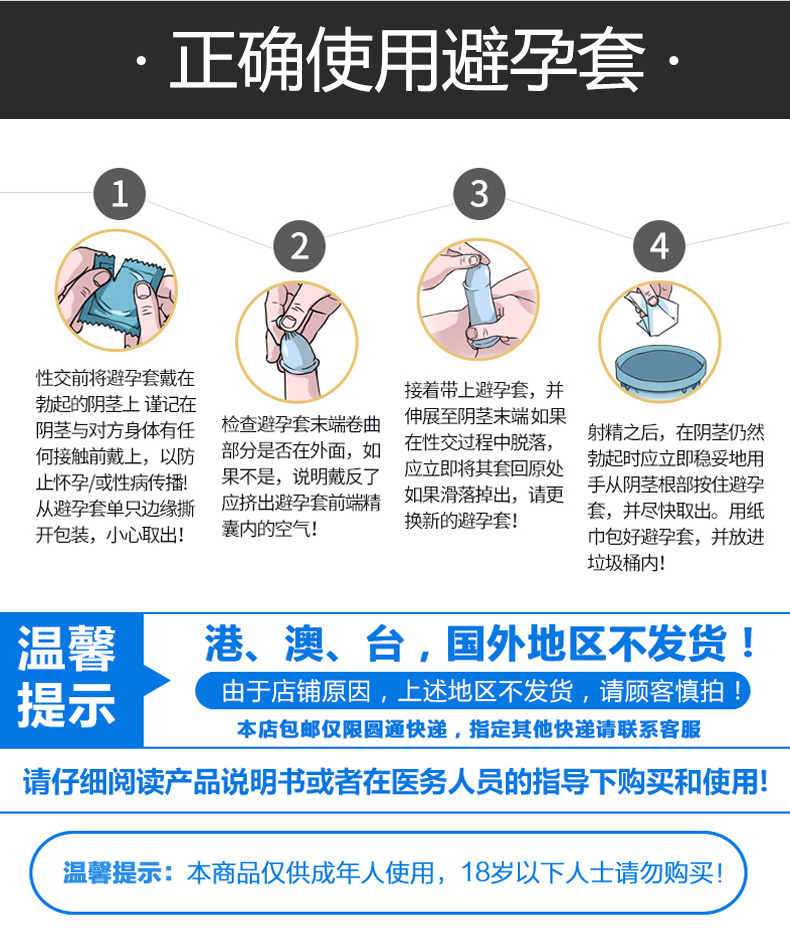 · 正确使用避孕套 ·

1

性交前将避孕套戴在勃起的阴茎上 谨记在阴茎与对方身体有任何接触前戴上，以防止怀孕/或性病传播！从避孕套单只边缘撕开包装，小心取出！

2

检查避孕套末端卷曲部分是否在外面，如果不是，说明戴反了应挤出避孕套前端精囊内的空气！

3

接着带上避孕套，并伸展至阴茎末端如果在性交过程中脱落，应立即将其套回原处如果滑落掉出，请更换新的避孕套！

4

射精之后，在阴茎仍然勃起时应立即稳妥地用手从阴茎根部按住避孕套，并尽快取出。用纸巾包好避孕套，并放进垃圾桶内！

温馨提示

港、澳、台，国外地区不发货！

由于店铺原因，上述地区不发货，请顾客慎拍！

本店包邮仅限圆通快递，指定其他快递请联系客服

请仔细阅读产品说明书或者在医务人员的指导下购买和使用!

温馨提示：本商品仅供成年人使用，18岁以下人士请勿购买！