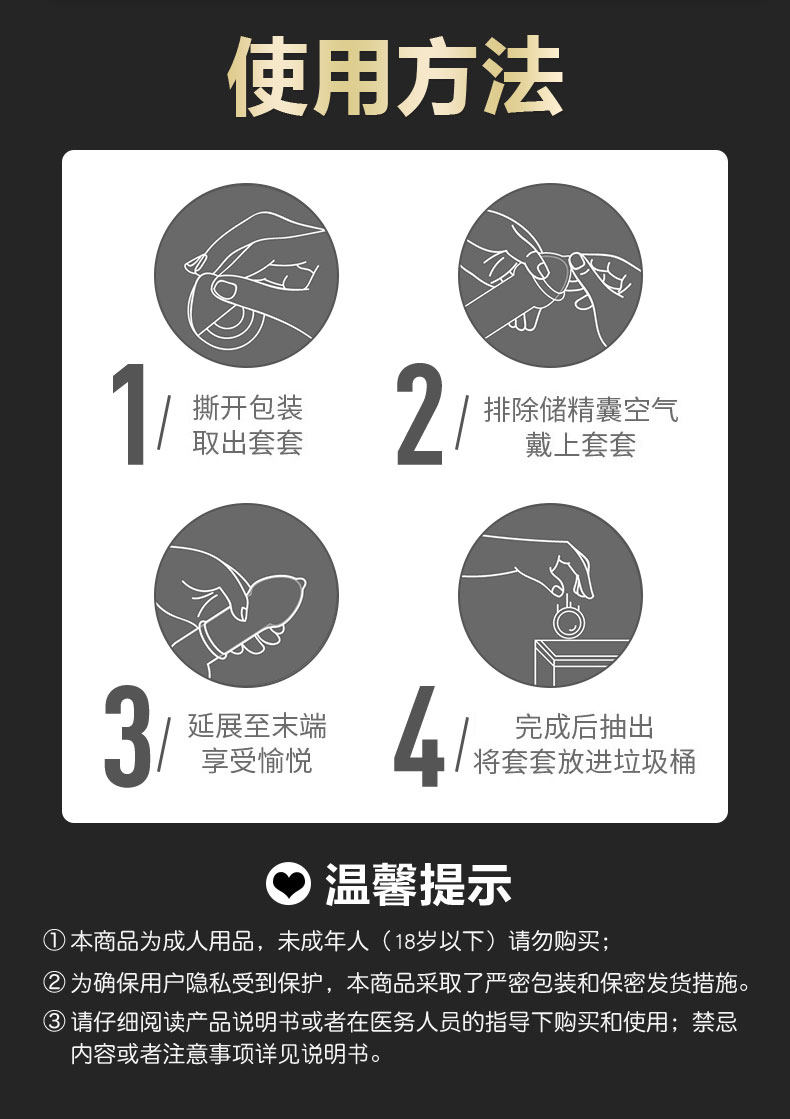 使用方法

1/ 撕开包装
取出套套

2/ 排除储精囊空气
戴上套套

3/ 延展至末端
享受愉悦

4/ 完成后抽出
将套套放进垃圾桶

温馨提示

① 本商品为成人用品，未成年人（18岁以下）请勿购买；

② 为确保用户隐私受到保护，本商品采取了严密包装和保密发货措施。

③ 请仔细阅读产品说明书或者在医务人员的指导下购买和使用；禁忌内容或者注意事项详见说明书。