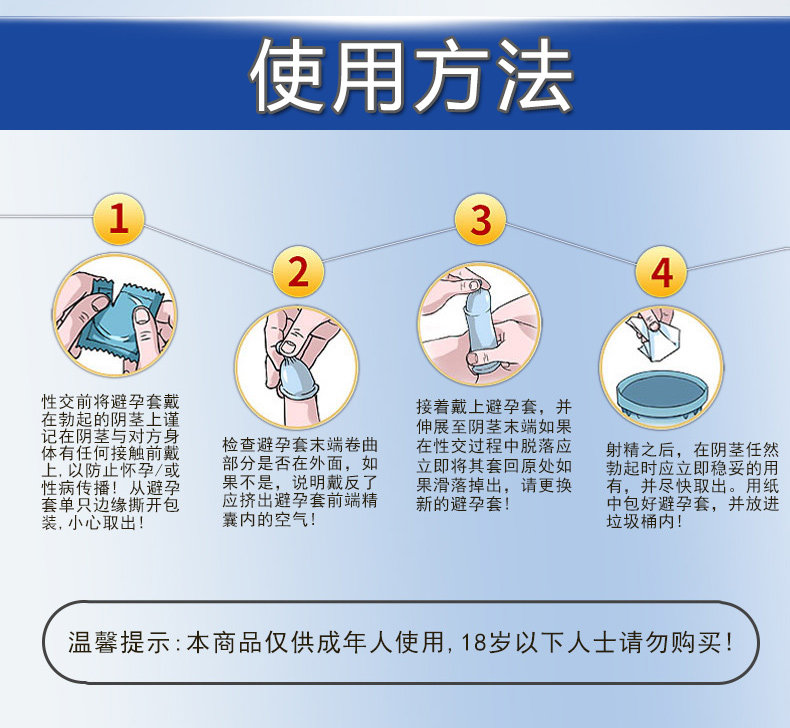 使用方法

1

性交前将避孕套戴在勃起的阴茎上谨记在阴茎与对方身体有任何接触前戴上，以防止怀孕/或性病传播！从避孕套单只边缘撕开包装，小心取出！

2

检查避孕套末端卷曲部分是否在外面，如果不是，说明戴反了应挤出避孕套前端精囊内的空气！

3

接着戴上避孕套，并伸展至阴茎末端如果在性交过程中脱落应立即将其套回原处如果滑落掉出，请更换新的避孕套！

4

射精之后，在阴茎任然勃起时应立即稳妥的用有，并尽快取出。用纸中包好避孕套，并放进垃圾桶内！

温馨提示：本商品仅供成年人使用，18岁以下人士请勿购买！