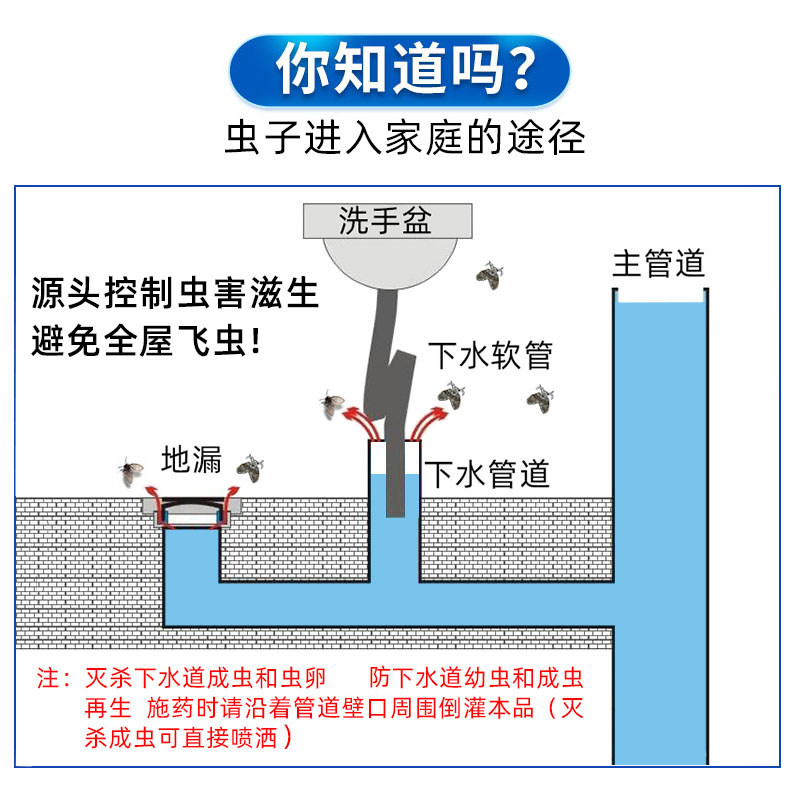 你知道吗?
虫子进入家庭的途径

洗手盆

主管道

源头控制虫害滋生
避免全屋飞虫!

下水软管

地漏

下水管道

注：灭杀下水道成虫和虫卵　　防下水道幼虫和成虫再生　施药时请沿着管道壁口周围倒灌本品（灭杀成虫可直接喷洒）