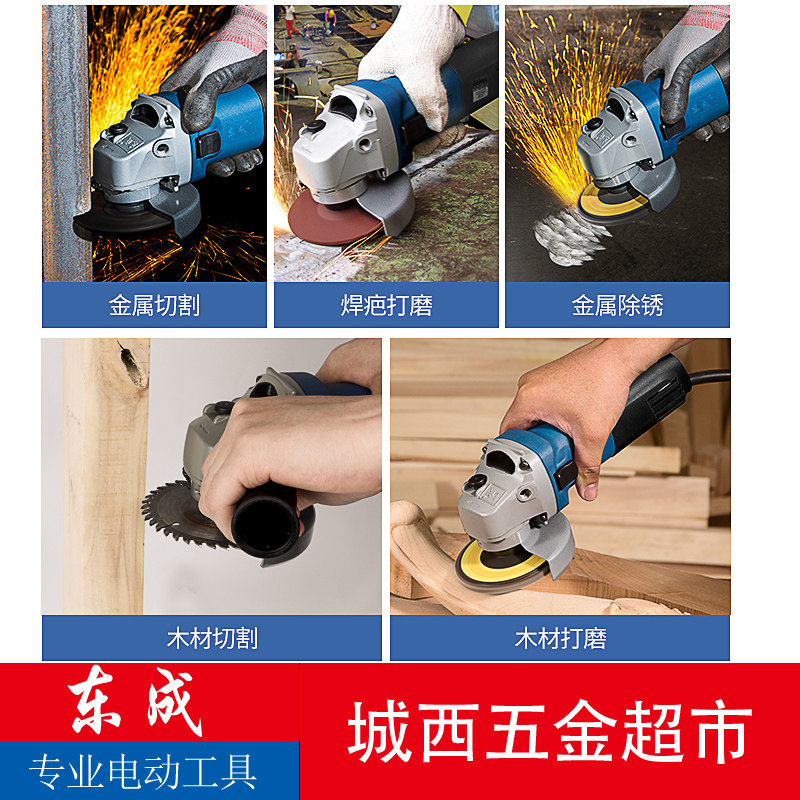 金属切割

焊疤打磨

金属除锈

木材切割

木材打磨

东成

专业电动工具

城西五金超市