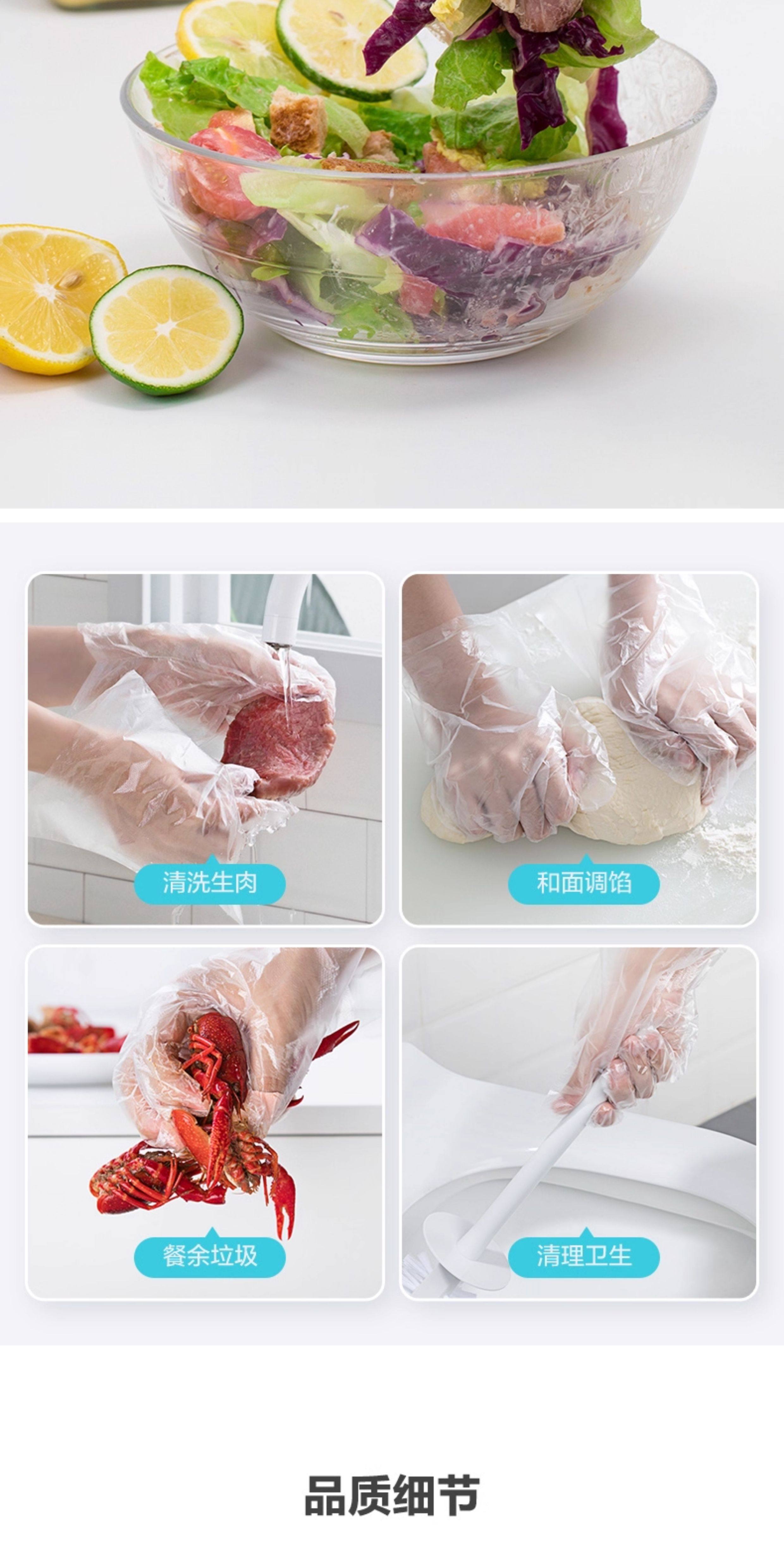 清洗生肉

和面调馅

餐余垃圾

清理卫生

品质细节