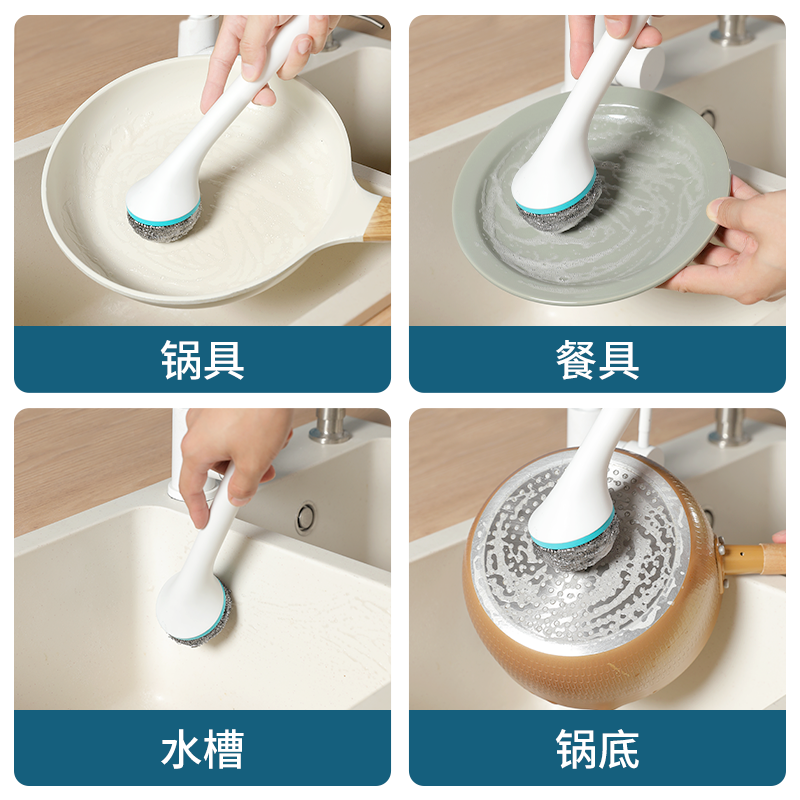 锅具

餐具

水槽

锅底