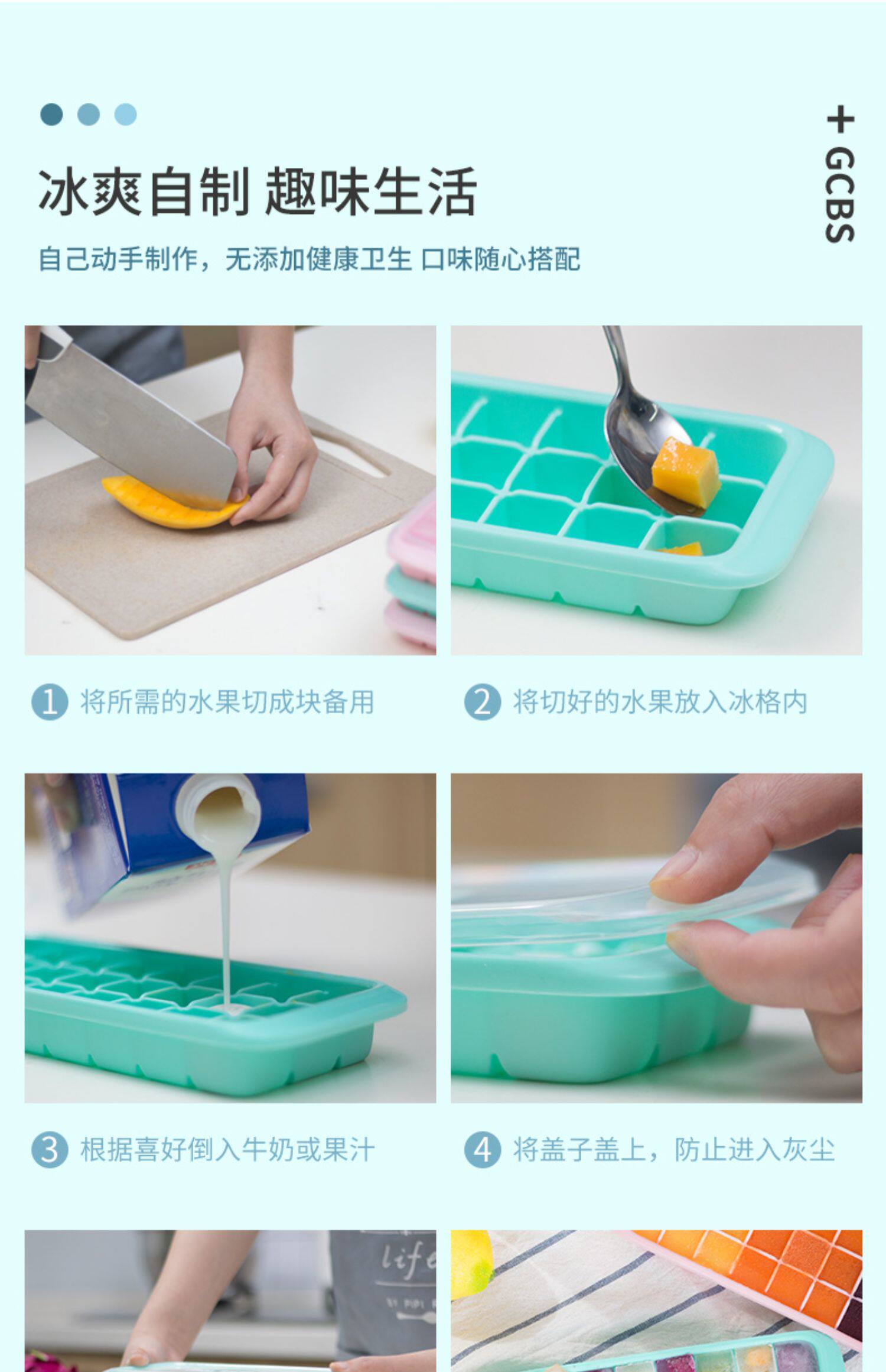 + GCBS

冰爽自制 趣味生活

自己动手制作，无添加健康卫生 口味随心搭配

1 将所需的水果切成块备用

2 将切好的水果放入冰格内

3 根据喜好倒入牛奶或果汁

4 将盖子盖上，防止进入灰尘

life