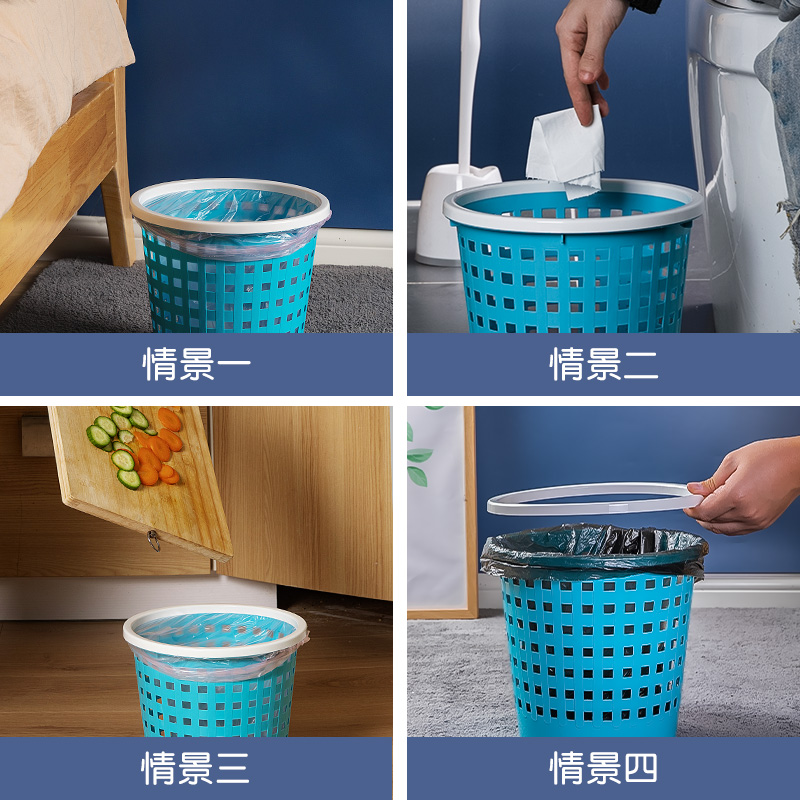 情景一

情景二

情景三

情景四