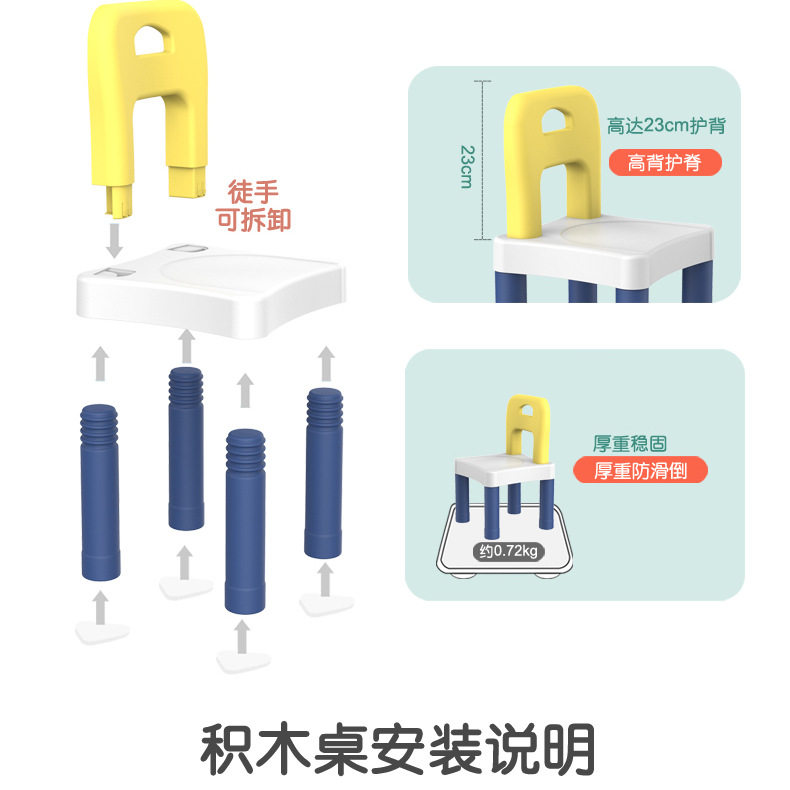 徒手
可拆卸

23cm

高达23cm护背

高背护脊

厚重稳固

厚重防滑倒

约0.72kg

积木桌安装说明