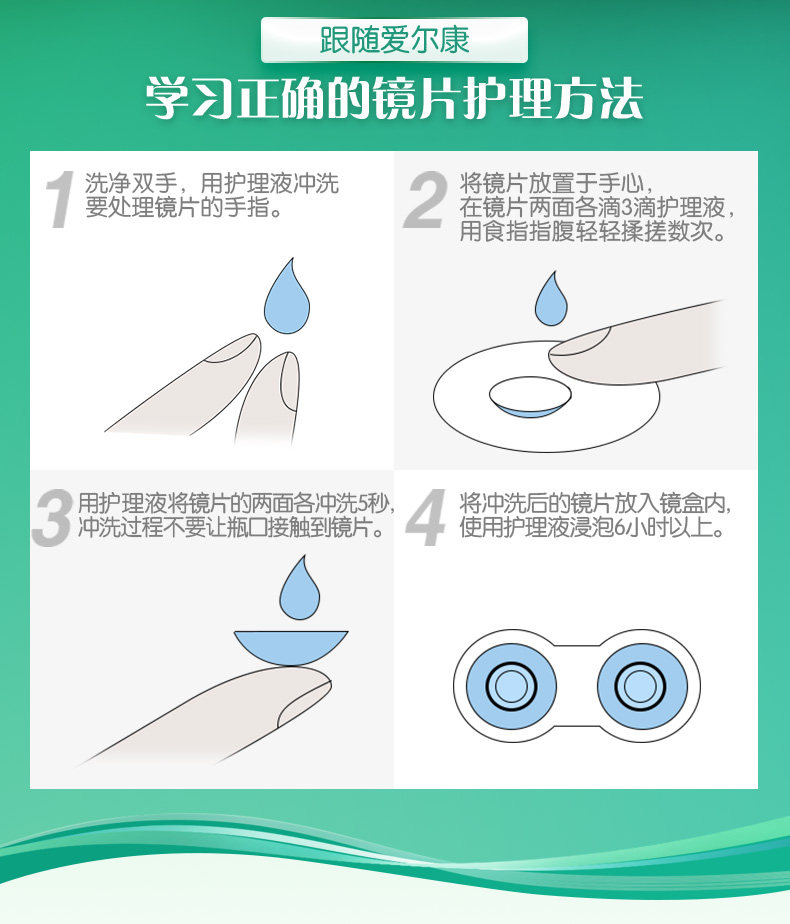 跟随爱尔康

学习正确的镜片护理方法

1 洗净双手，用护理液冲洗要处理镜片的手指。

2 将镜片放置于手心，在镜片两面各滴3滴护理液，用食指指腹轻轻揉搓数次。

3 用护理液将镜片的两面各冲洗5秒，冲洗过程不要让瓶口接触到镜片。

4 将冲洗后的镜片放入镜盒内，使用护理液浸泡6小时以上。