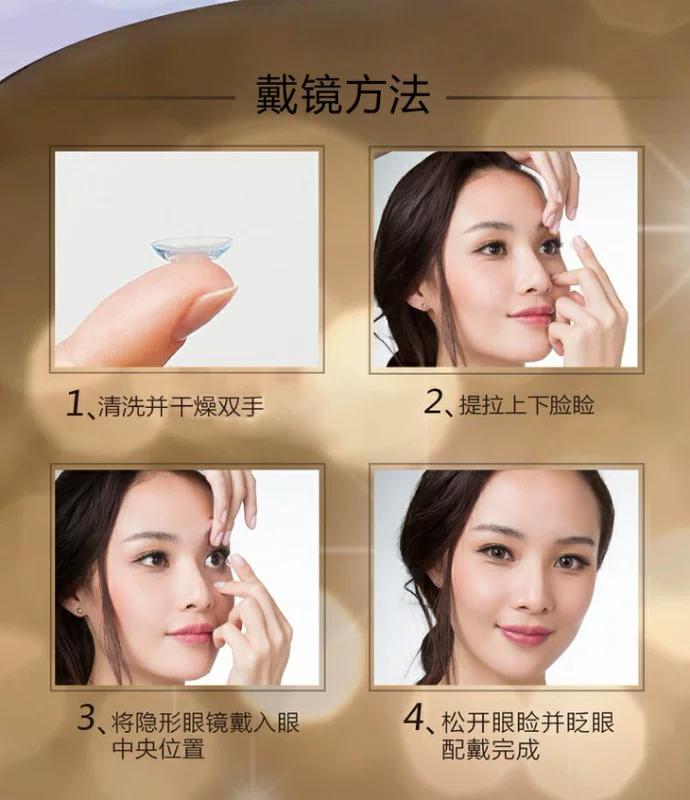 戴镜方法

1、清洗并干燥双手

2、提拉上下脸睑

3、将隐形眼镜戴入眼中央位置

4、松开眼睑并眨眼配戴完成