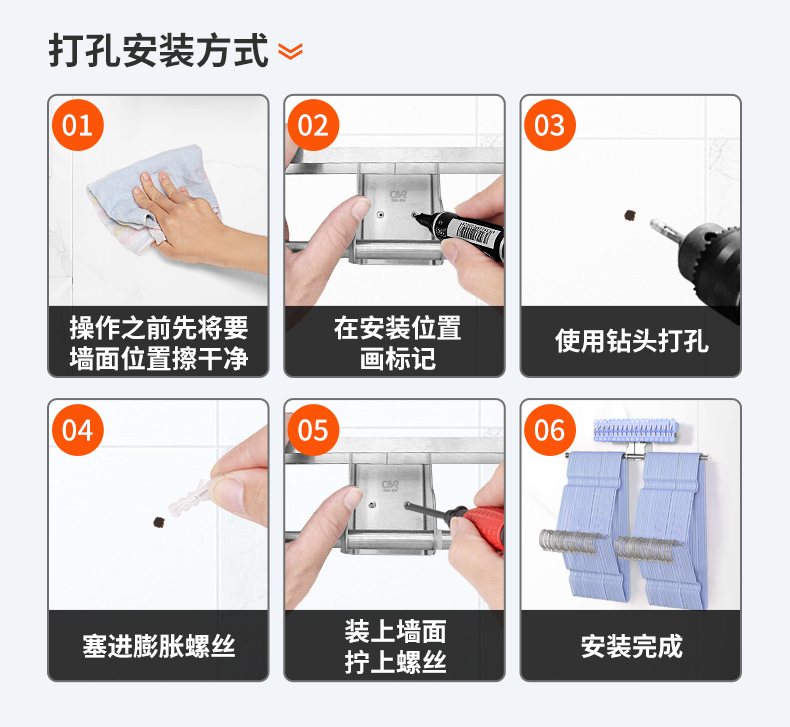 打孔安装方式

01
操作之前先将要墙面位置擦干净

02
在安装位置画标记

03
使用钻头打孔

04
塞进膨胀螺丝

05
装上墙面拧上螺丝

06
安装完成