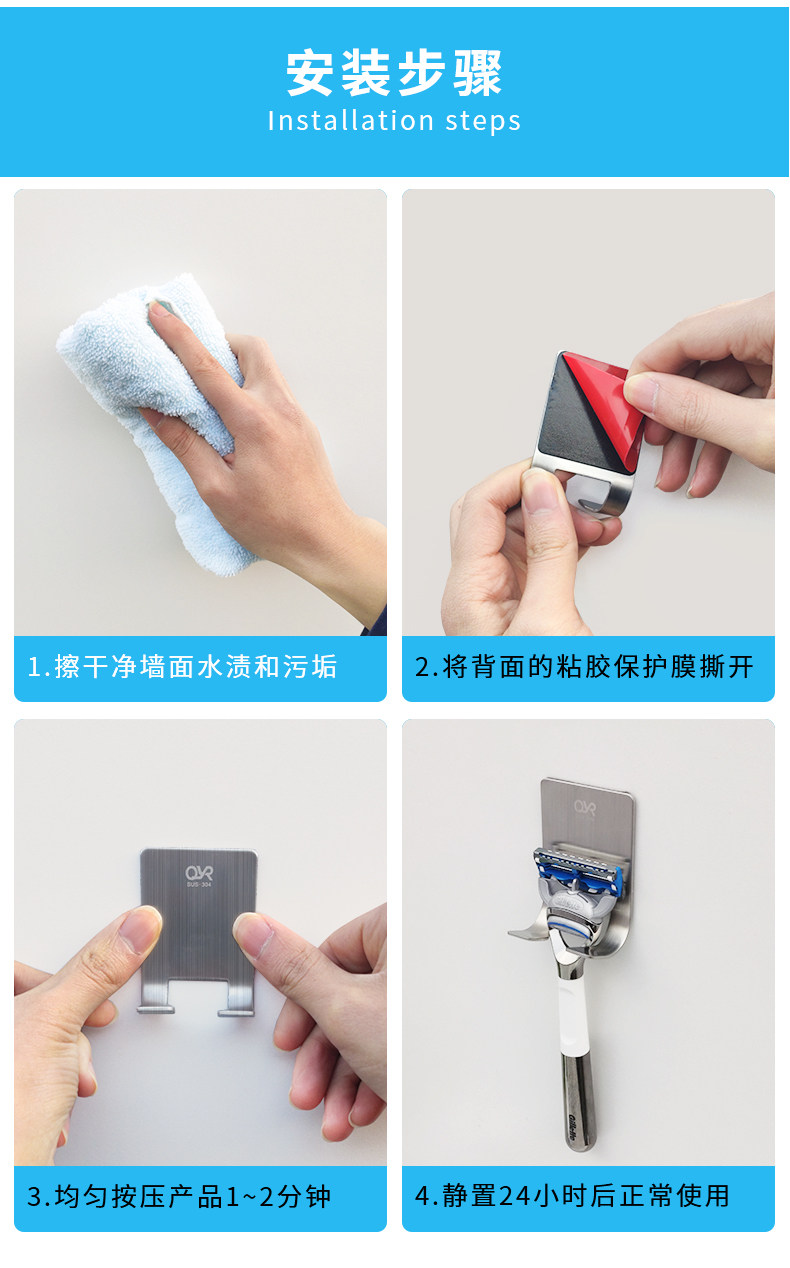 安装步骤
Installation steps

1.擦干净墙面水渍和污垢

2.将背面的粘胶保护膜撕开

QYR
SUS-304

3.均匀按压产品1~2分钟

QYR

Gillette

4.静置24小时后正常使用