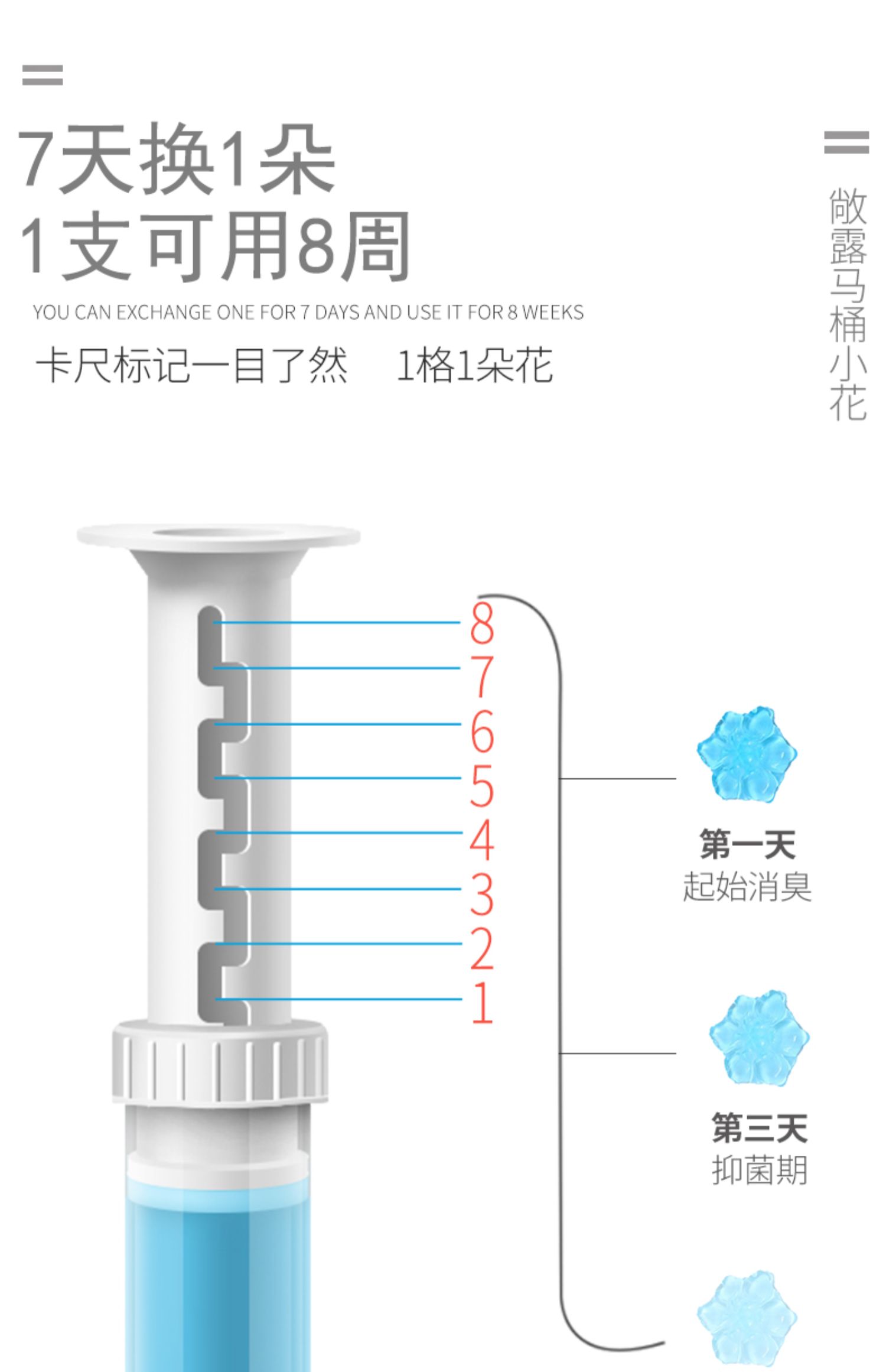 7天换1朵
1支可用8周
YOU CAN EXCHANGE ONE FOR 7 DAYS AND USE IT FOR 8 WEEKS
卡尺标记一目了然 1格1朵花

敞露马桶小花

8
7
6
5
4
3
2
1

第一天
起始消臭

第三天
抑菌期