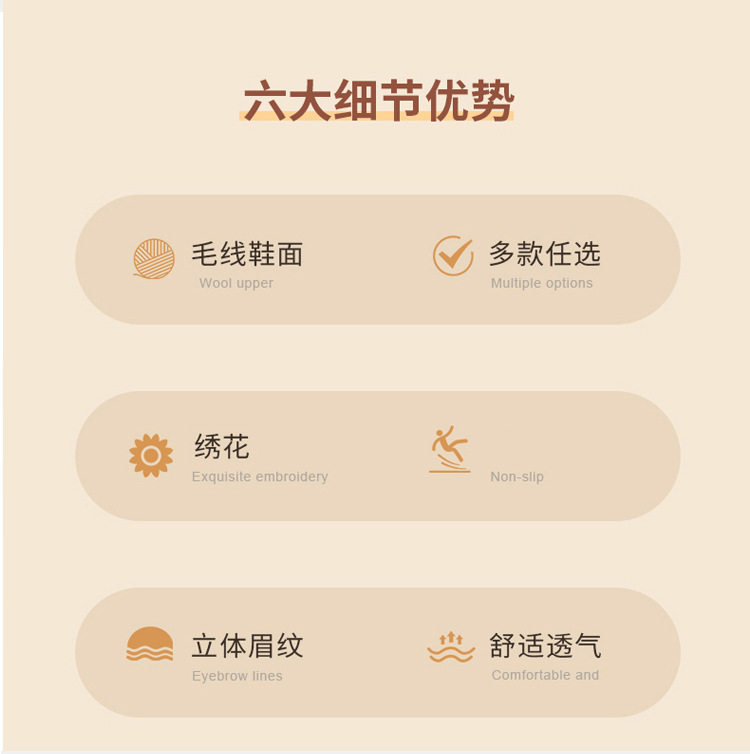 六大细节优势

毛线鞋面
Wool upper

多款任选
Multiple options

绣花
Exquisite embroidery

Non-slip

立体眉纹
Eyebrow lines

舒适透气
Comfortable and