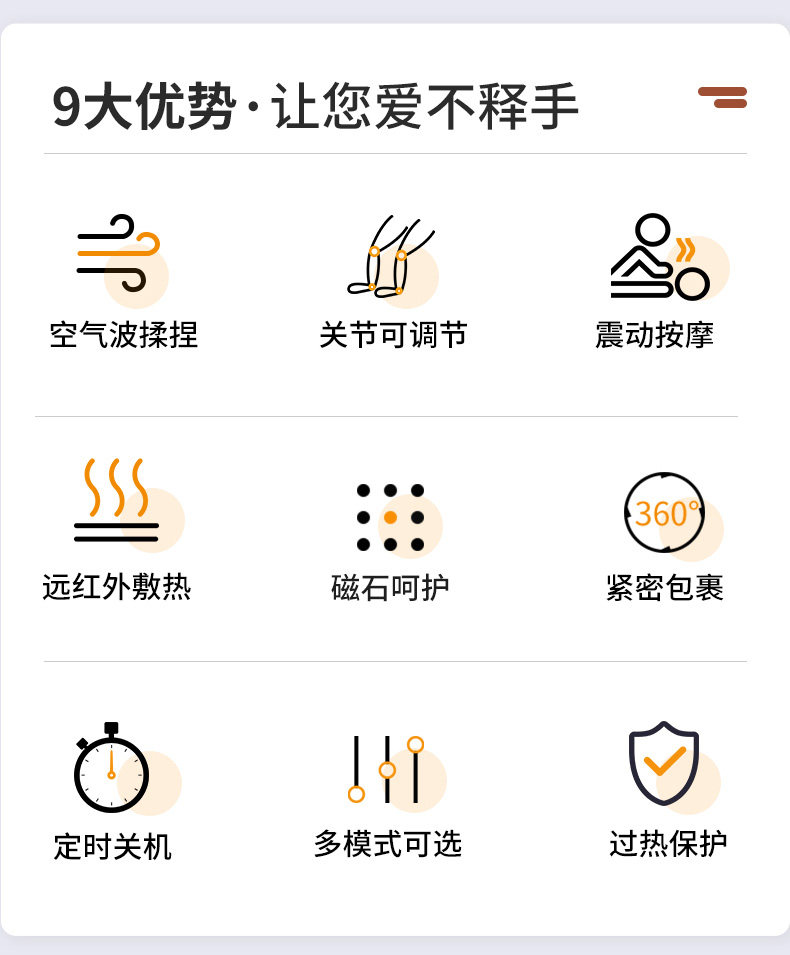 9大优势·让您爱不释手

空气波揉捏

关节可调节

震动按摩

远红外敷热

磁石呵护

360°

紧密包裹

定时关机

多模式可选

过热保护