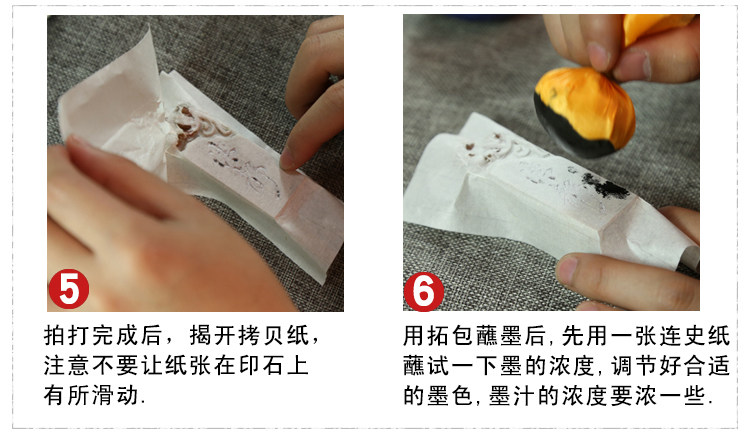 5

拍打完成后，揭开拷贝纸，注意不要让纸张在印石上有所滑动.

6

用拓包蘸墨后,先用一张连史纸蘸试一下墨的浓度,调节好合适的墨色,墨汁的浓度要浓一些.