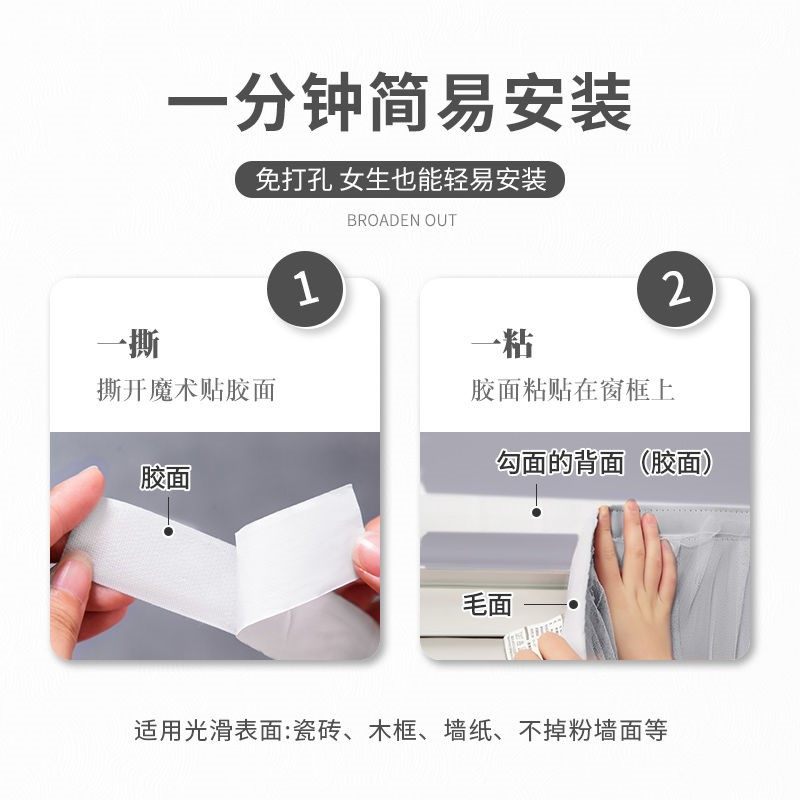 一分钟简易安装

免打孔 女生也能轻易安装

BROADEN OUT

1

一撕

撕开魔术贴胶面

胶面

2

一粘

胶面粘贴在窗框上

勾面的背面（胶面）

毛面

适用光滑表面:瓷砖、木框、墙纸、不掉粉墙面等