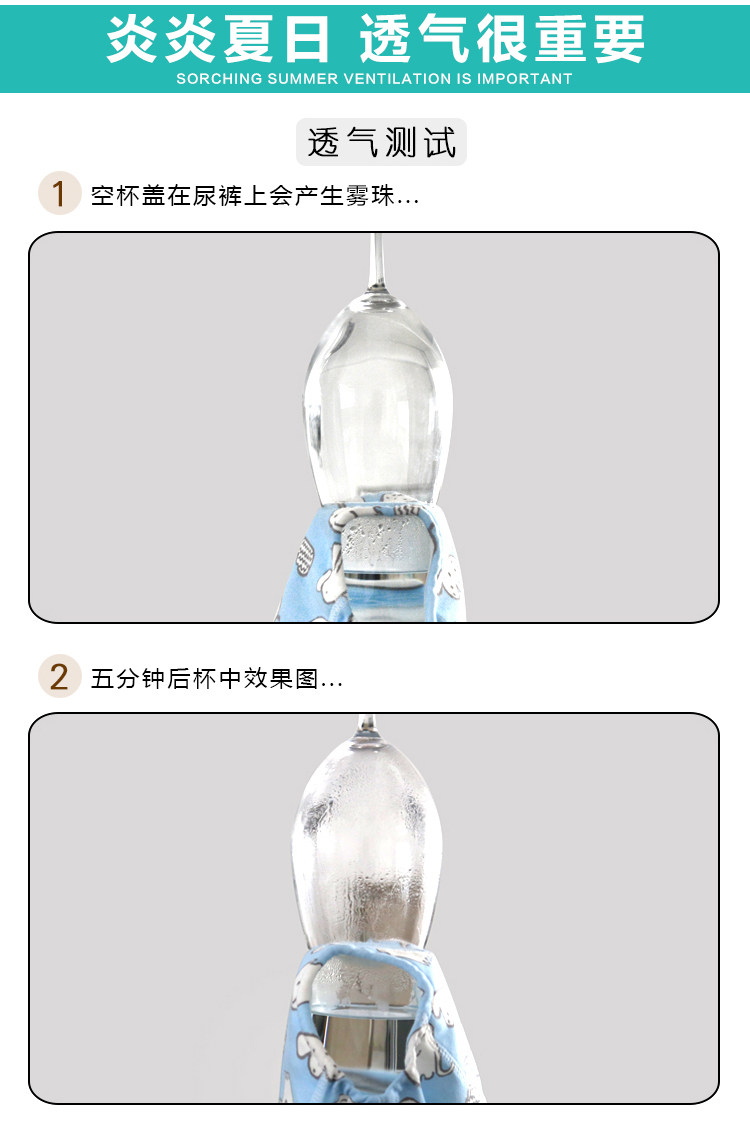 炎炎夏日 透气很重要
SORCHING SUMMER VENTILATION IS IMPORTANT

透气测试

1 空杯盖在尿裤上会产生雾珠...

2 五分钟后杯中效果图...