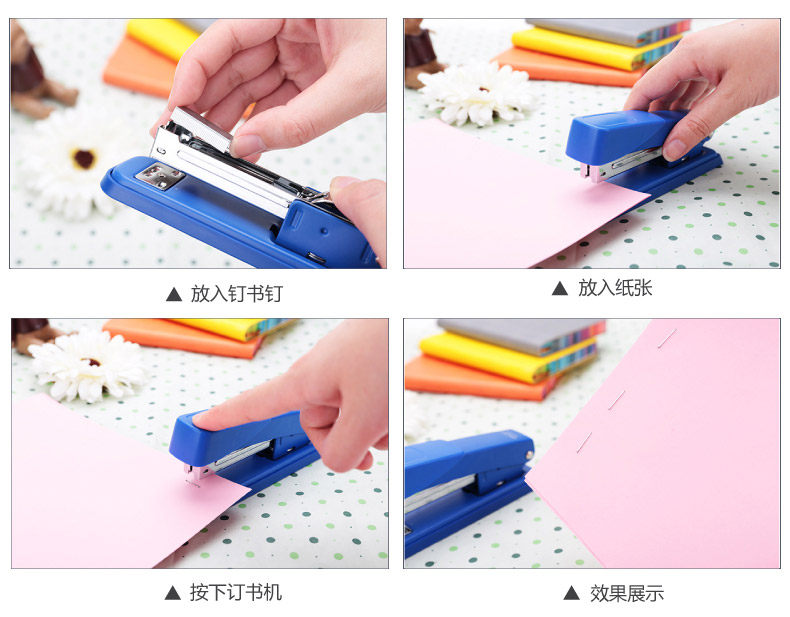 ▲ 放入钉书钉

▲ 放入纸张

▲ 按下订书机

▲ 效果展示