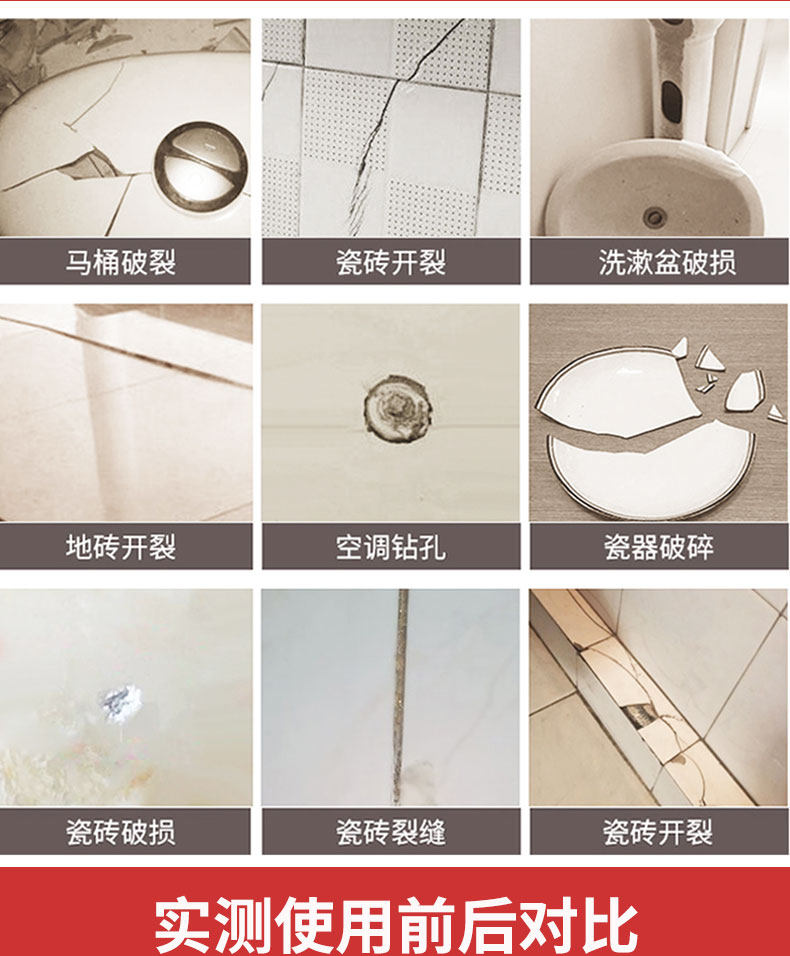 马桶破裂

瓷砖开裂

洗漱盆破损

地砖开裂

空调钻孔

瓷器破碎

瓷砖破损

瓷砖裂缝

瓷砖开裂

实测使用前后对比