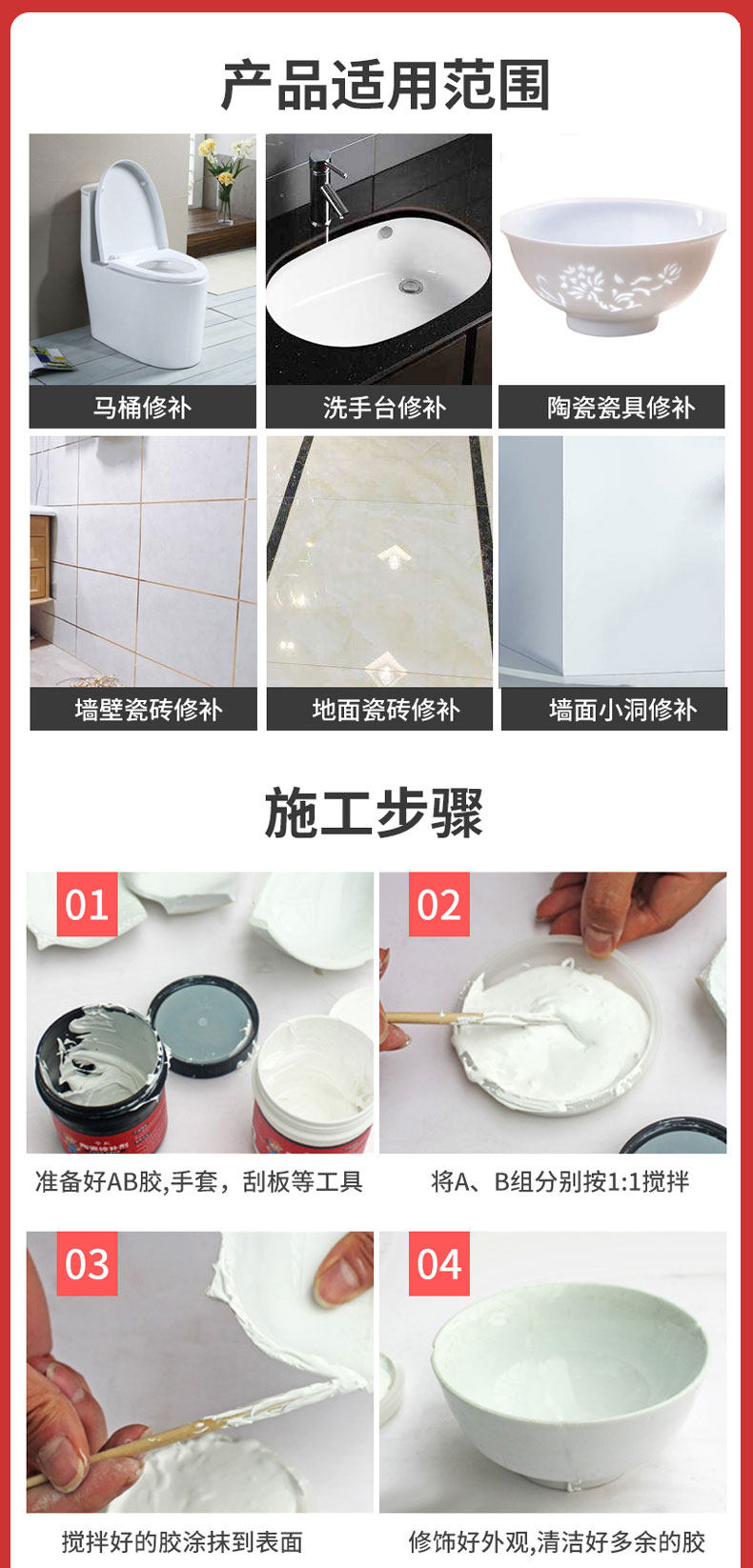 产品适用范围

马桶修补

洗手台修补

陶瓷瓷具修补

墙壁瓷砖修补

地面瓷砖修补

墙面小洞修补

施工步骤

01

准备好AB胶,手套，刮板等工具

02

将A、B组分别按1:1搅拌

03

搅拌好的胶涂抹到表面

04

修饰好外观,清洁好多余的胶