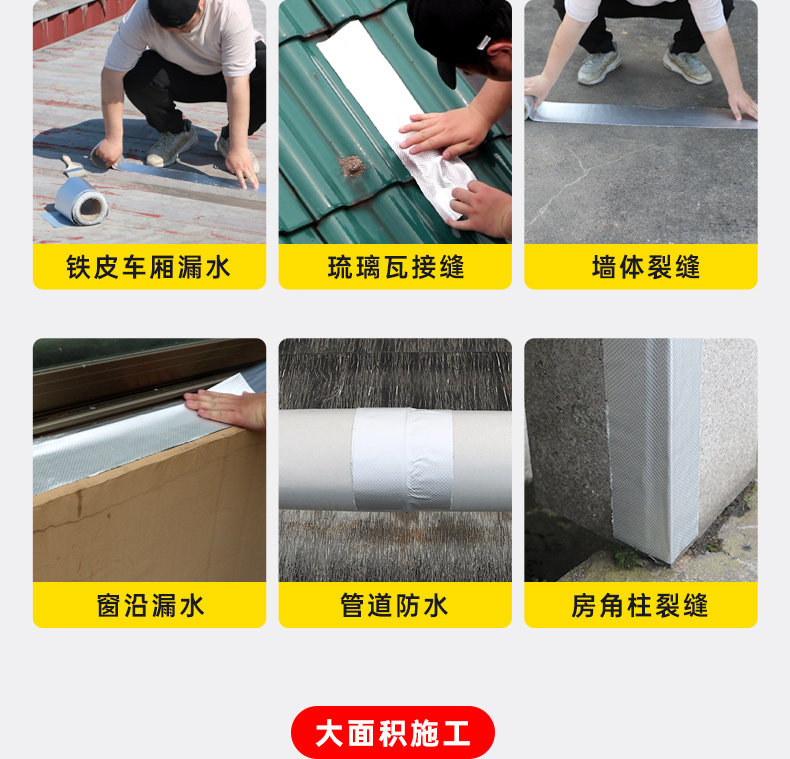 铁皮车厢漏水

琉璃瓦接缝

墙体裂缝

窗沿漏水

管道防水

房角柱裂缝

大面积施工