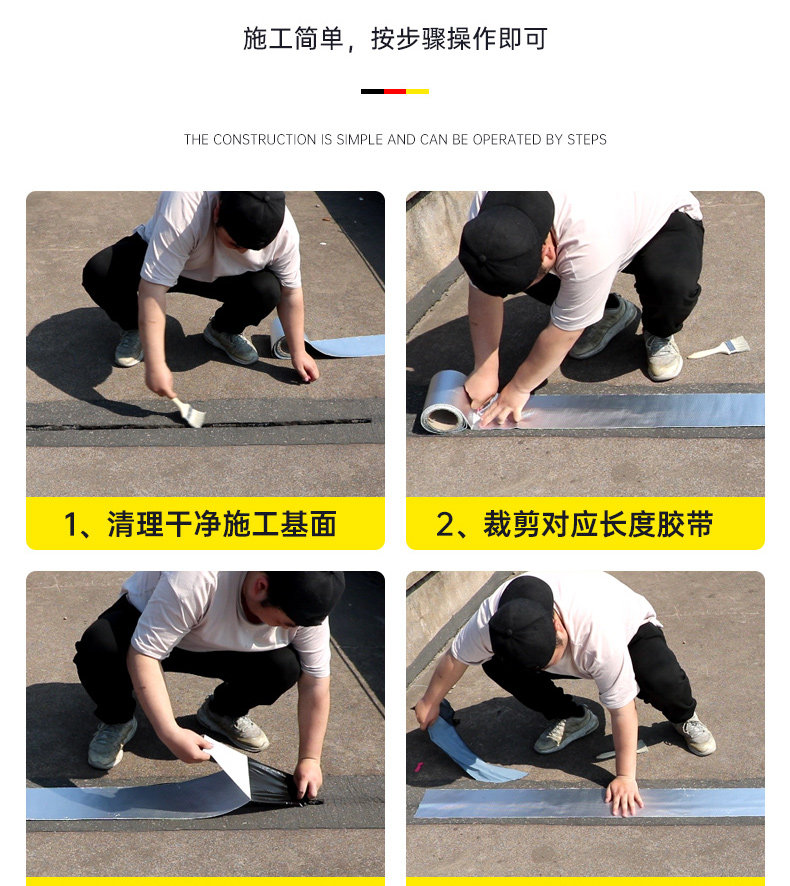 施工简单，按步骤操作即可

THE CONSTRUCTION IS SIMPLE AND CAN BE OPERATED BY STEPS

1、清理干净施工基面

2、裁剪对应长度胶带