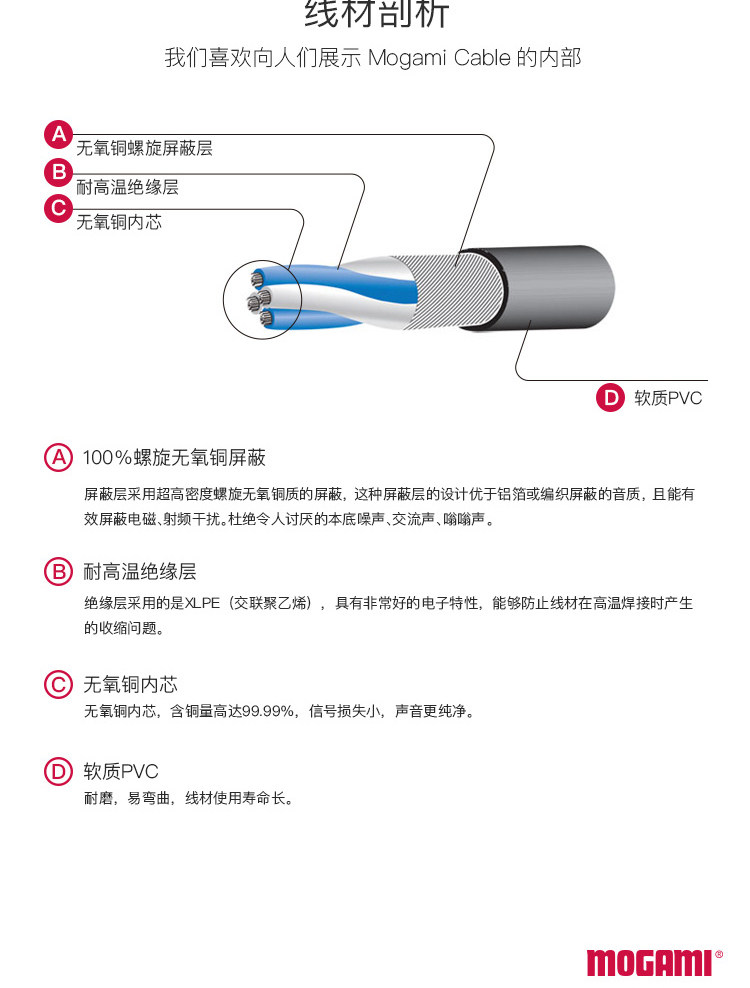 线材剖析

我们喜欢向人们展示 Mogami Cable 的内部

A 无氧铜螺旋屏蔽层
B 耐高温绝缘层
C 无氧铜内芯

D 软质PVC

A 100%螺旋无氧铜屏蔽

屏蔽层采用超高密度螺旋无氧铜质的屏蔽，这种屏蔽层的设计优于铝箔或编织屏蔽的音质，且能有效屏蔽电磁、射频干扰。杜绝令人讨厌的本底噪声、交流声、嗡嗡声。

B 耐高温绝缘层

绝缘层采用的是XLPE（交联聚乙烯），具有非常好的电子特性，能够防止线材在高温焊接时产生的收缩问题。

C 无氧铜内芯

无氧铜内芯，含铜量高达99.99%，信号损失小，声音更纯净。

D 软质PVC

耐磨，易弯曲，线材使用寿命长。

MOGAMI®